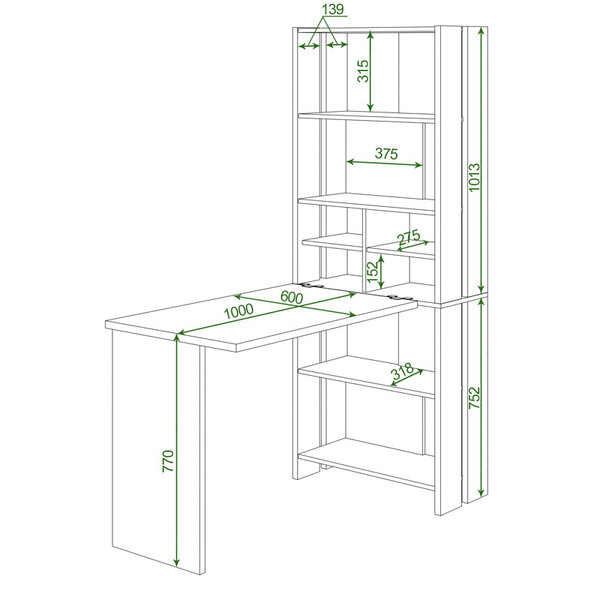 139
315
375
1013
275
152
600
1000
318
752
770