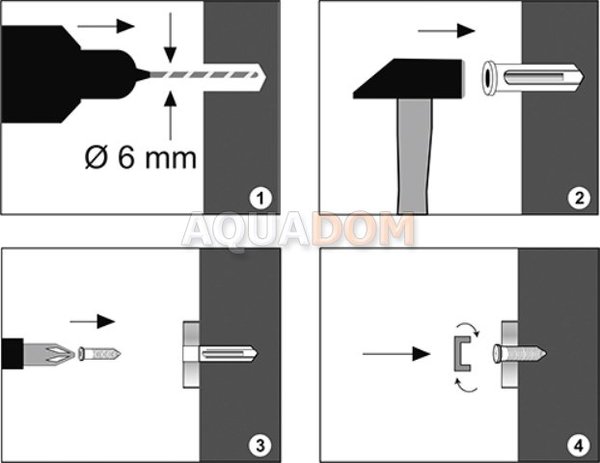 Ø 6 mm

1

2

AQUADOM

3

4