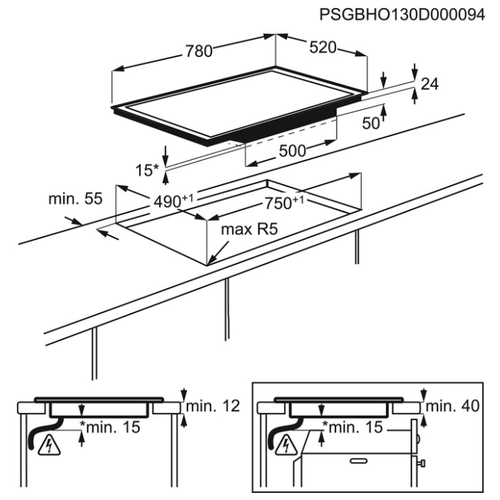 PSGBHO130D000094

780

520

24

50

500

15*

min. 55

$490^{+1}$

$750^{+1}$

max R5

min. 12

*min. 15

min. 40

*min. 15