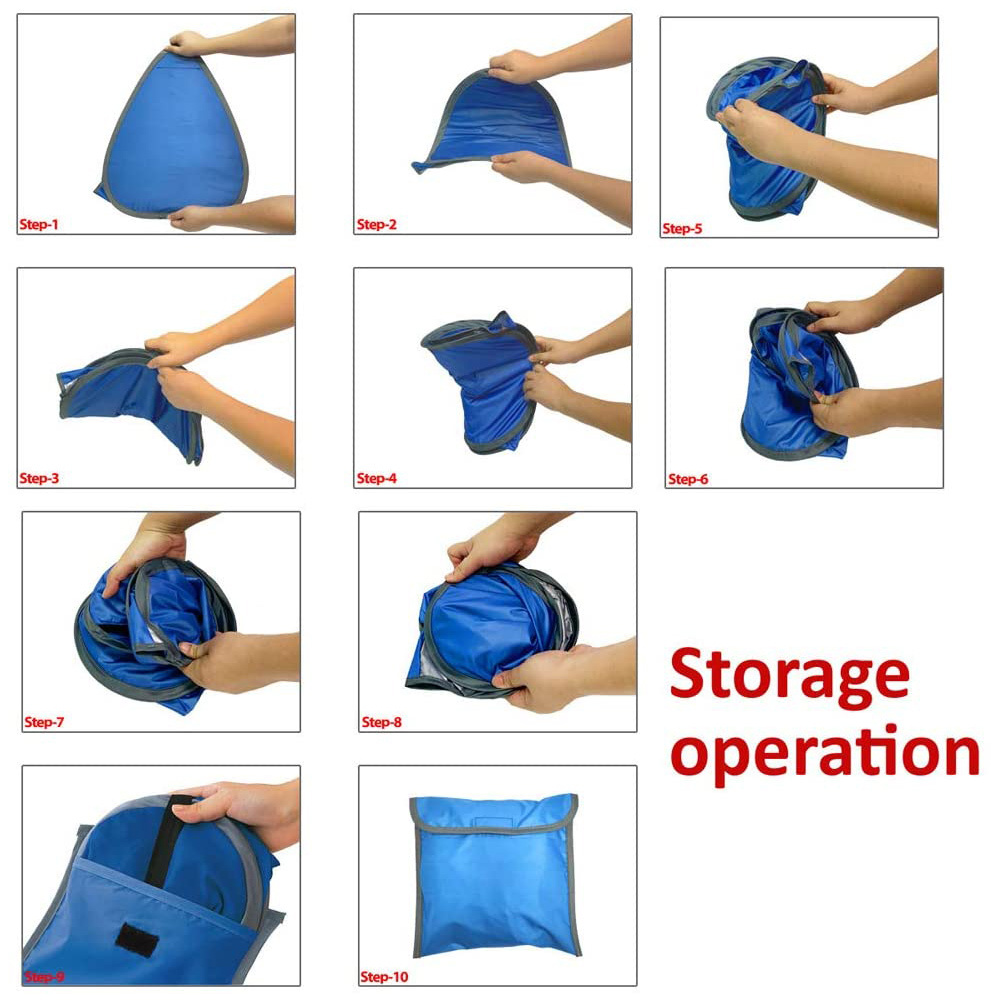 Step-1

Step-2

Step-5

Step-3

Step-4

Step-6

Step-7

Step-8

Storage operation

Step-9

Step-10