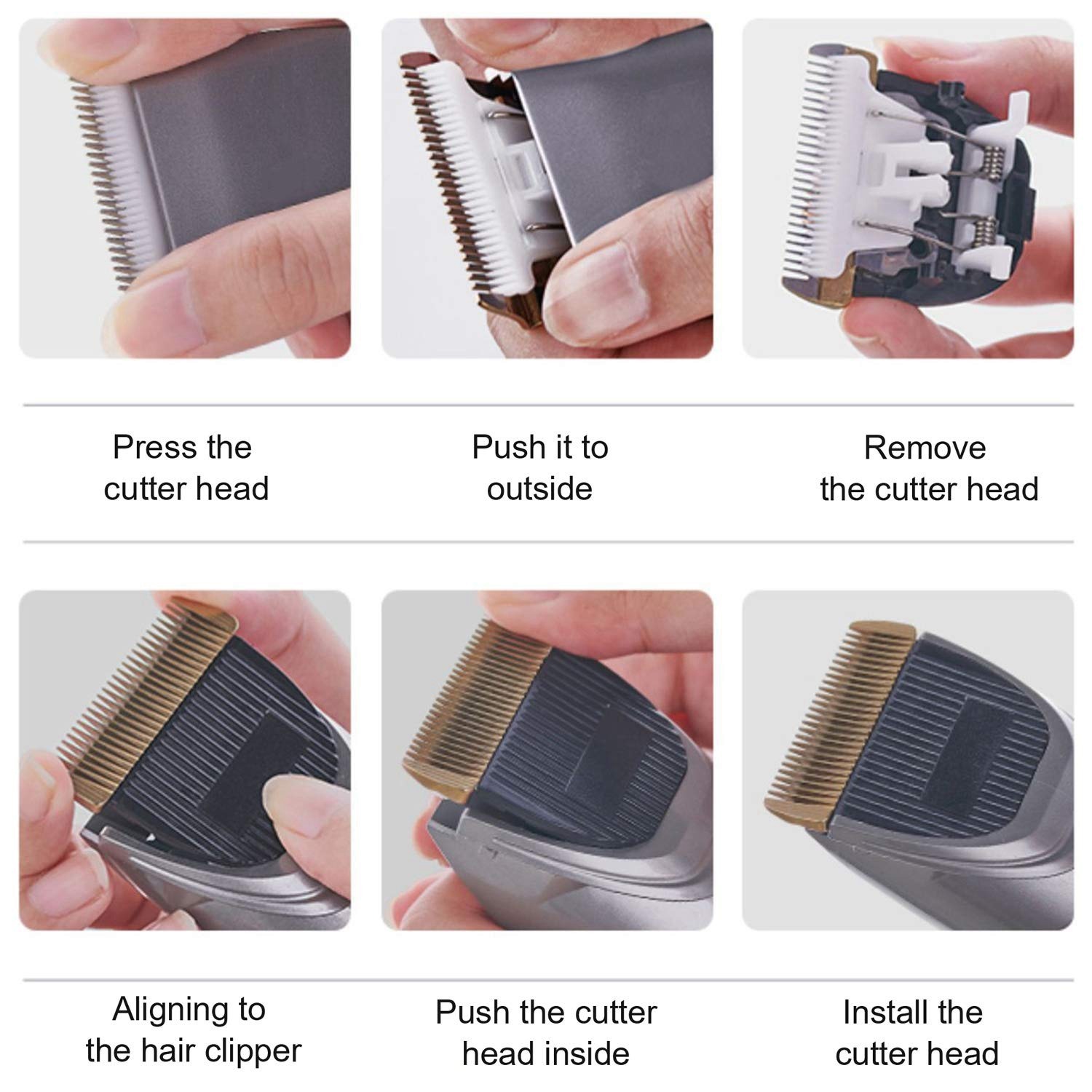 Press the cutter head

Push it to outside

Remove the cutter head

Aligning to the hair clipper

Push the cutter head inside

Install the cutter head