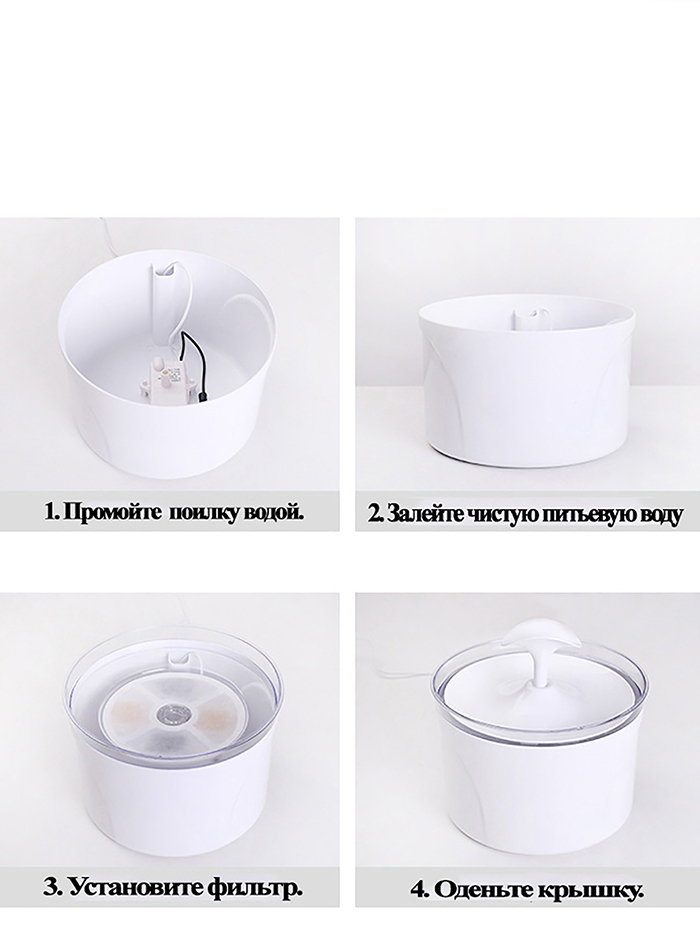 1. Промойте поилку водой.

2. Залейте чистую питьевую воду

3. Установите фильтр.

4. Оденьте крышку.