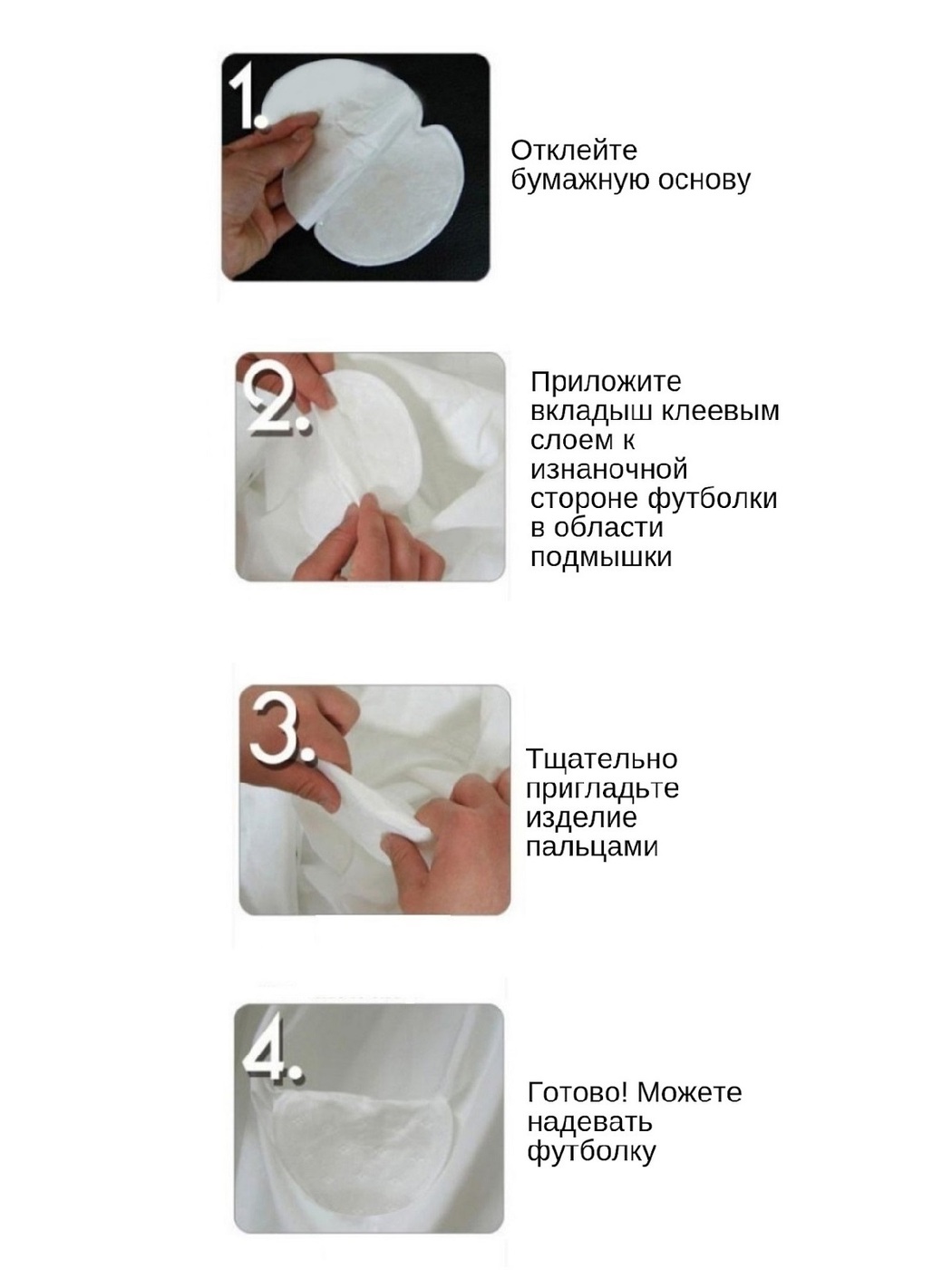 1.

Отклейте бумажную основу

2.

Приложите вкладыш клеевым слоем к изнаночной стороне футболки в области подмышки

3.

Тщательно пригладьте изделие пальцами

4.

Готово! Можете надевать футболку