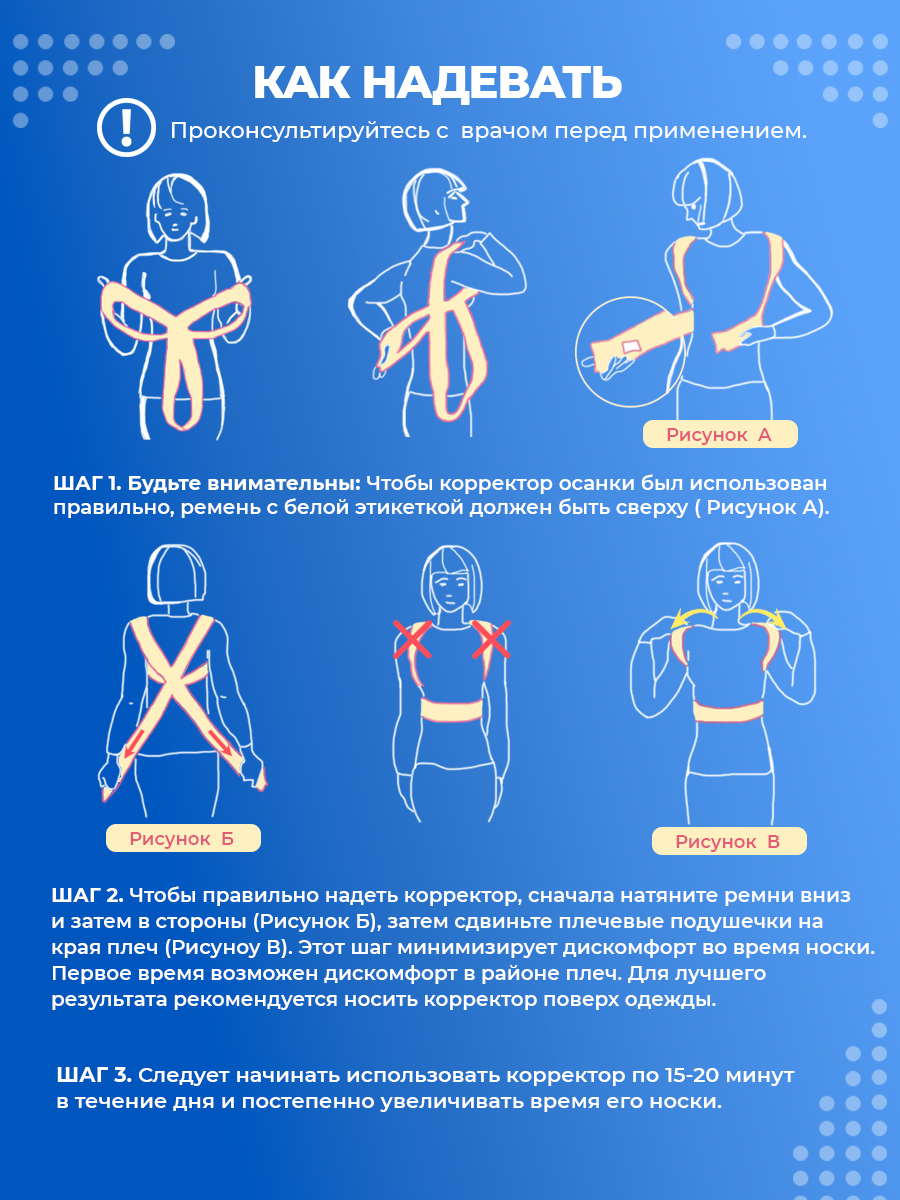 КАК НАДЕВАТЬ

Проконсультируйтесь с врачом перед применением.

Рисунок А

ШАГ 1. Будьте внимательны: Чтобы корректор осанки был использован правильно, ремень с белой этикеткой должен быть сверху ( Рисунок А).

Рисунок Б

Рисунок В

ШАГ 2. Чтобы правильно надеть корректор, сначала натяните ремни вниз и затем в стороны (Рисунок Б), затем сдвиньте плечевые подушечки на края плеч (Рисуноу В). Этот шаг минимизирует дискомфорт во время носки. Первое время возможен дискомфорт в районе плеч. Для лучшего результата рекомендуется носить корректор поверх одежды.

ШАГ 3. Следует начинать использовать корректор по 15-20 минут в течение дня и постепенно увеличивать время его носки.