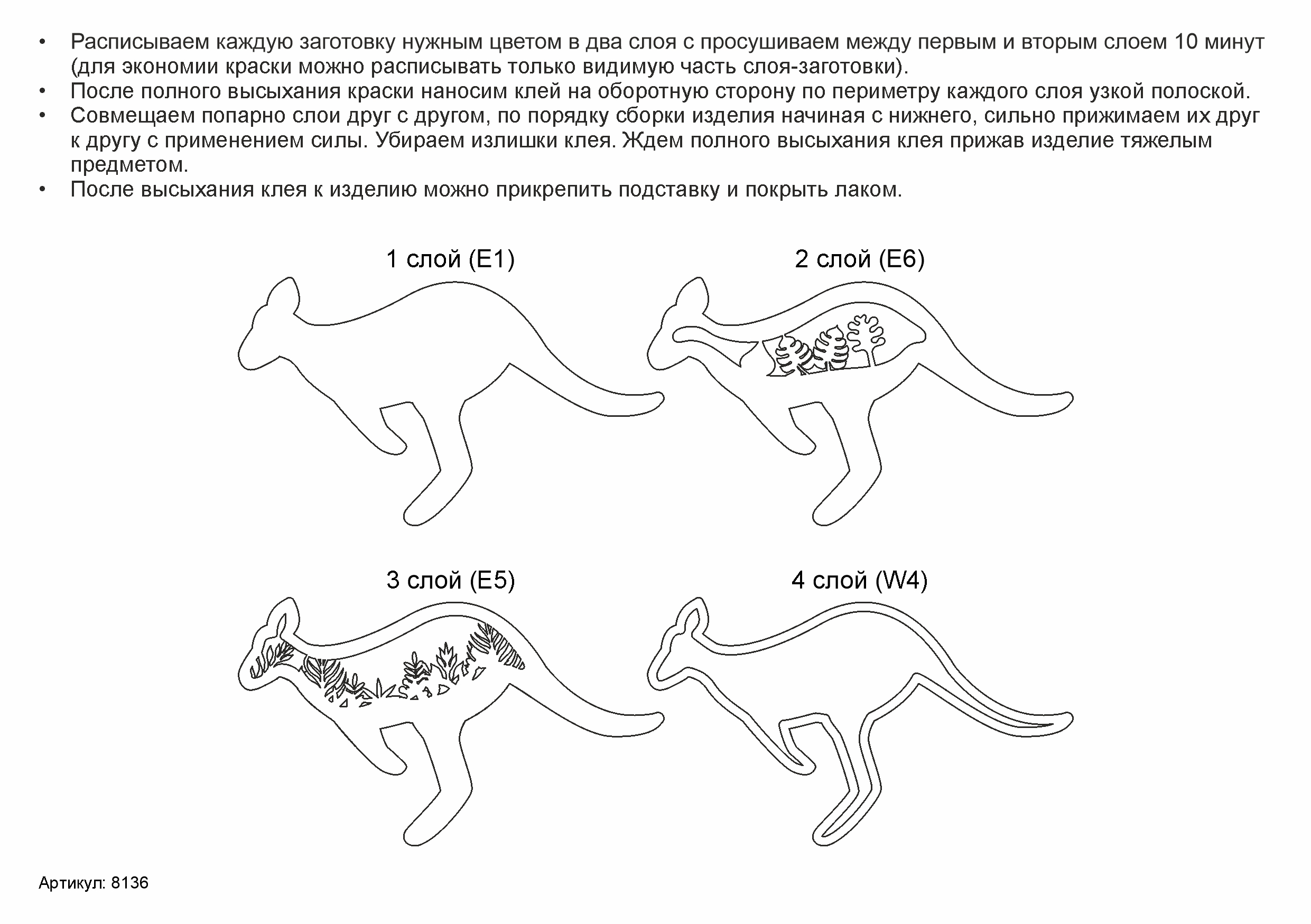 • Расписываем каждую заготовку нужным цветом в два слоя с просушиваем между первым и вторым слоем 10 минут (для экономии краски можно расписывать только видимую часть слоя-заготовки).
• После полного высыхания краски наносим клей на оборотную сторону по периметру каждого слоя узкой полоской.
• Совмещаем попарно слои друг с другом, по порядку сборки изделия начиная с нижнего, сильно прижимаем их друг к другу с применением силы. Убираем излишки клея. Ждем полного высыхания клея прижав изделие тяжелым предметом.
• После высыхания клея к изделию можно прикрепить подставку и покрыть лаком.

1 слой (E1)

2 слой (E6)

3 слой (E5)

4 слой (W4)

Артикул: 8136