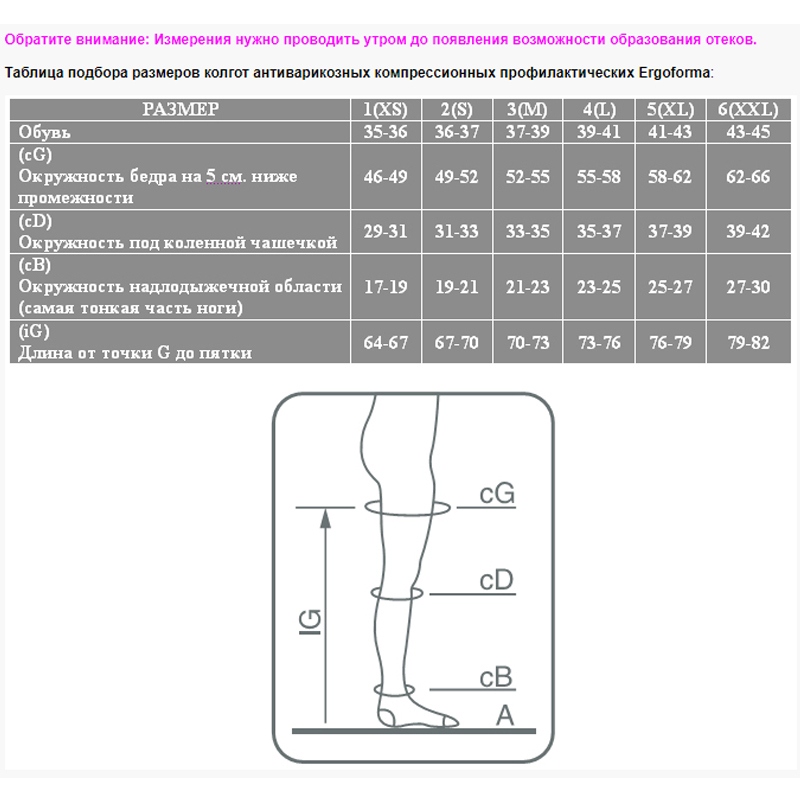 Обратите внимание: Измерения нужно проводить утром до появления возможности образования отеков.

Таблица подбора размеров колгот антиварикозных компрессионных профилактических Ergoforma:

| РАЗМЕР | 1(XS) | 2(S) | 3(M) | 4(L) | 5(XL) | 6(XXL) |
|---|---|---|---|---|---|---|
| Обувь | 35-36 | 36-37 | 37-39 | 39-41 | 41-43 | 43-45 |
| (cG) Окружность бедра на 5 см. ниже промежности | 46-49 | 49-52 | 52-55 | 55-58 | 58-62 | 62-66 |
| (cD) Окружность под коленной чашечкой | 29-31 | 31-33 | 33-35 | 35-37 | 37-39 | 39-42 |
| (cB) Окружность надлодыжечной области (самая тонкая часть ноги) | 17-19 | 19-21 | 21-23 | 23-25 | 25-27 | 27-30 |
| (iG) Длина от точки G до пятки | 64-67 | 67-70 | 70-73 | 73-76 | 76-79 | 79-82 |

cG
cD
IG
cB
A