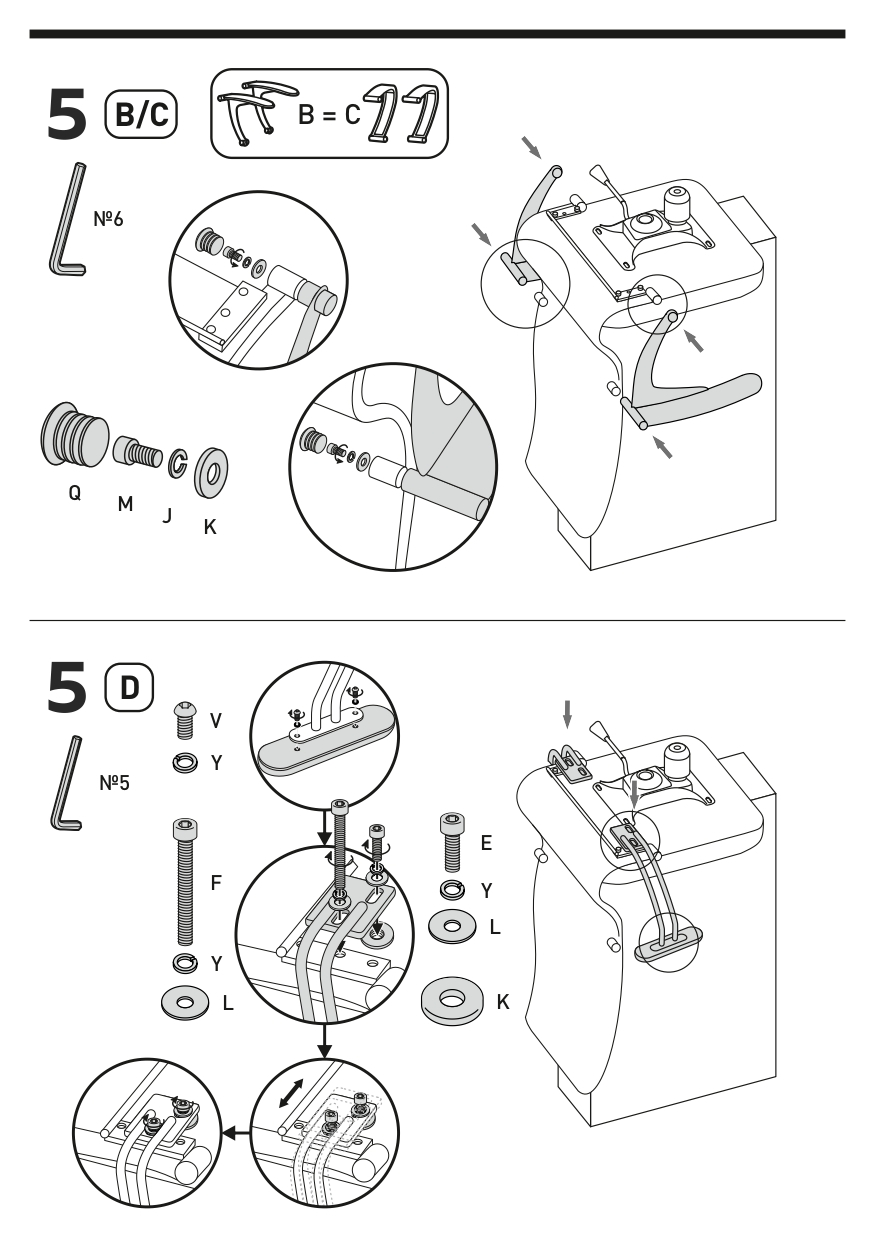 5 B/C

B = C

№6

Q
M
J
K

5 D

V
Y
№5
F
Y
L
E
Y
L
K