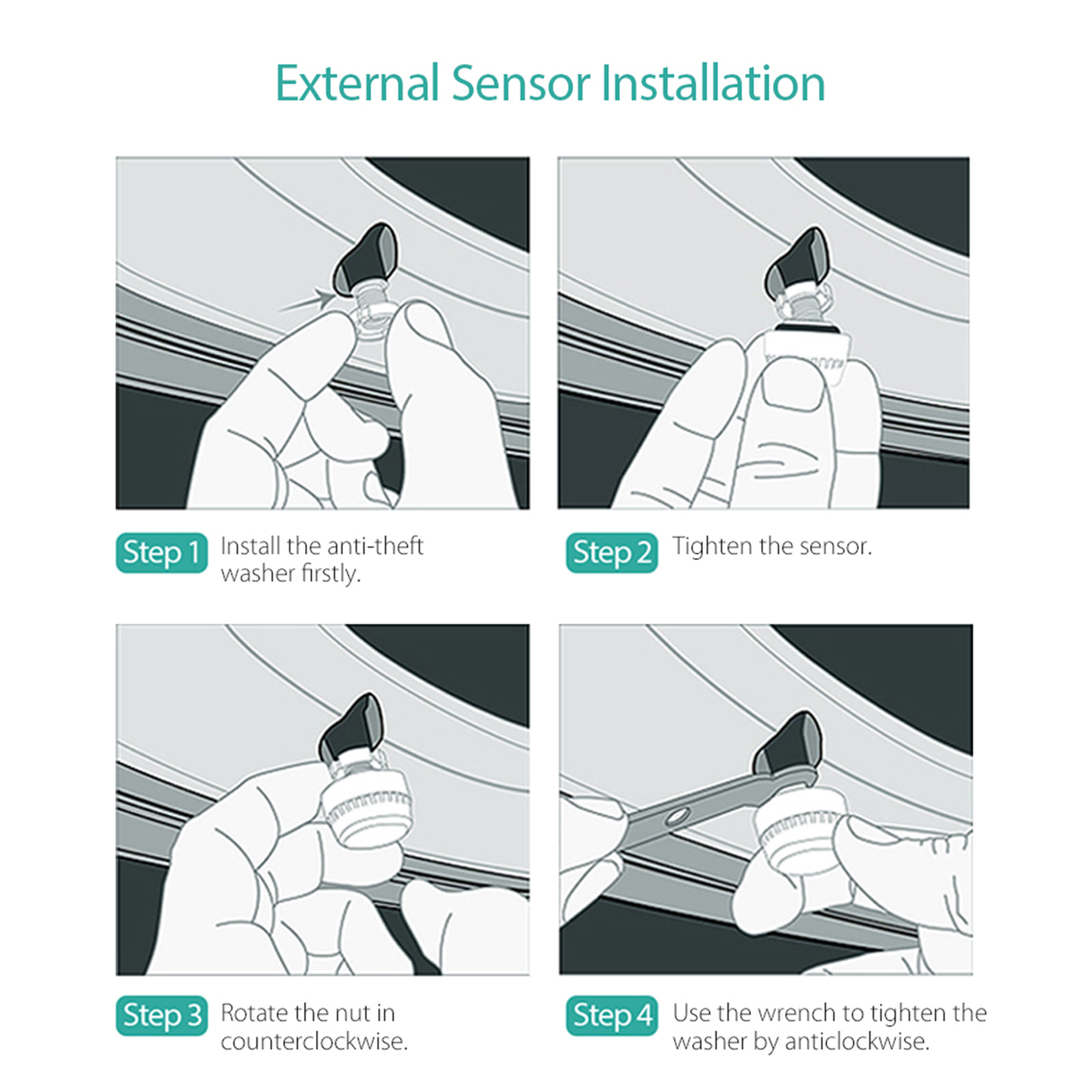 External Sensor Installation

Step 1 Install the anti-theft washer firstly.

Step 2 Tighten the sensor.

Step 3 Rotate the nut in counterclockwise.

Step 4 Use the wrench to tighten the washer by anticlockwise.