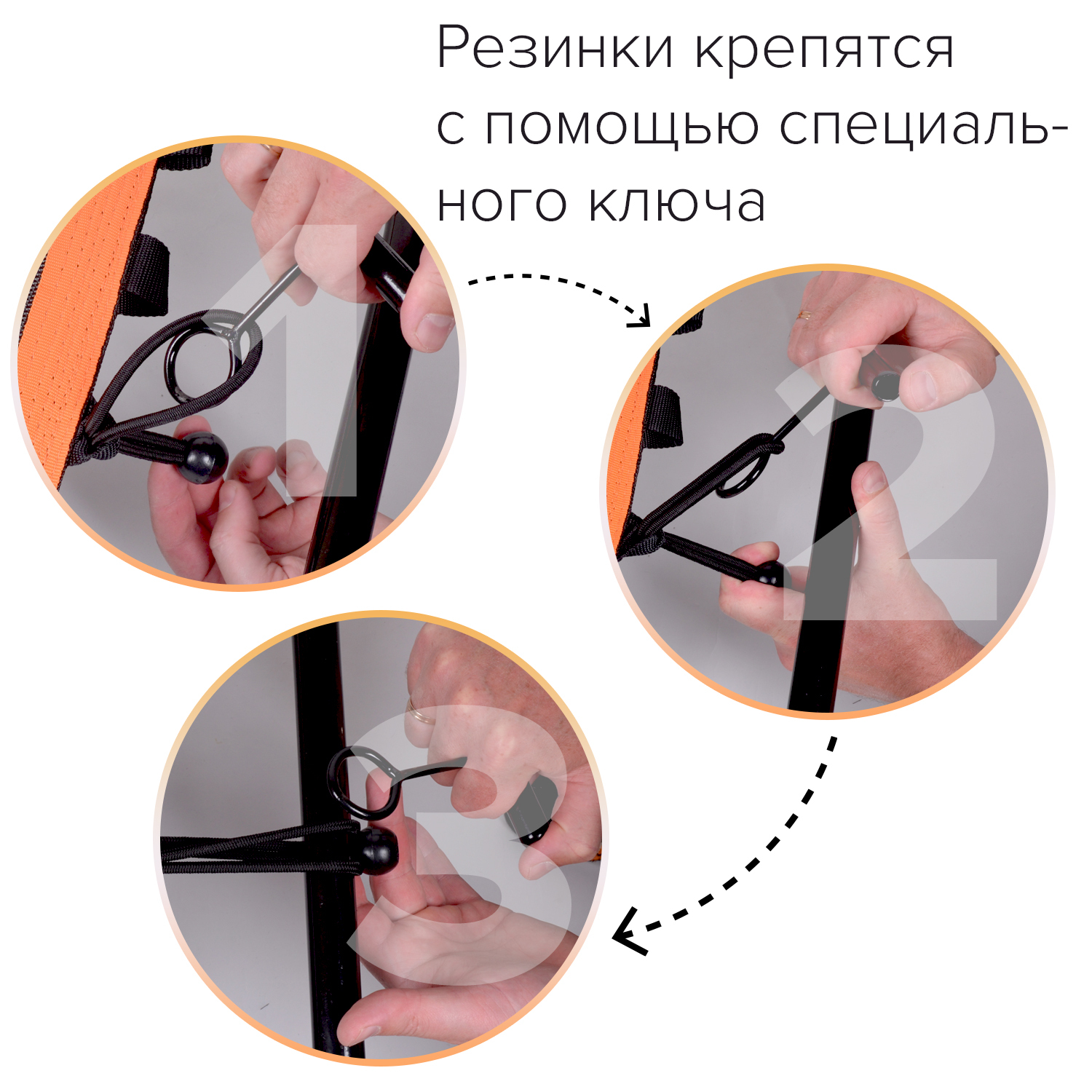 Резинки крепятся с помощью специального ключа

1

2

3