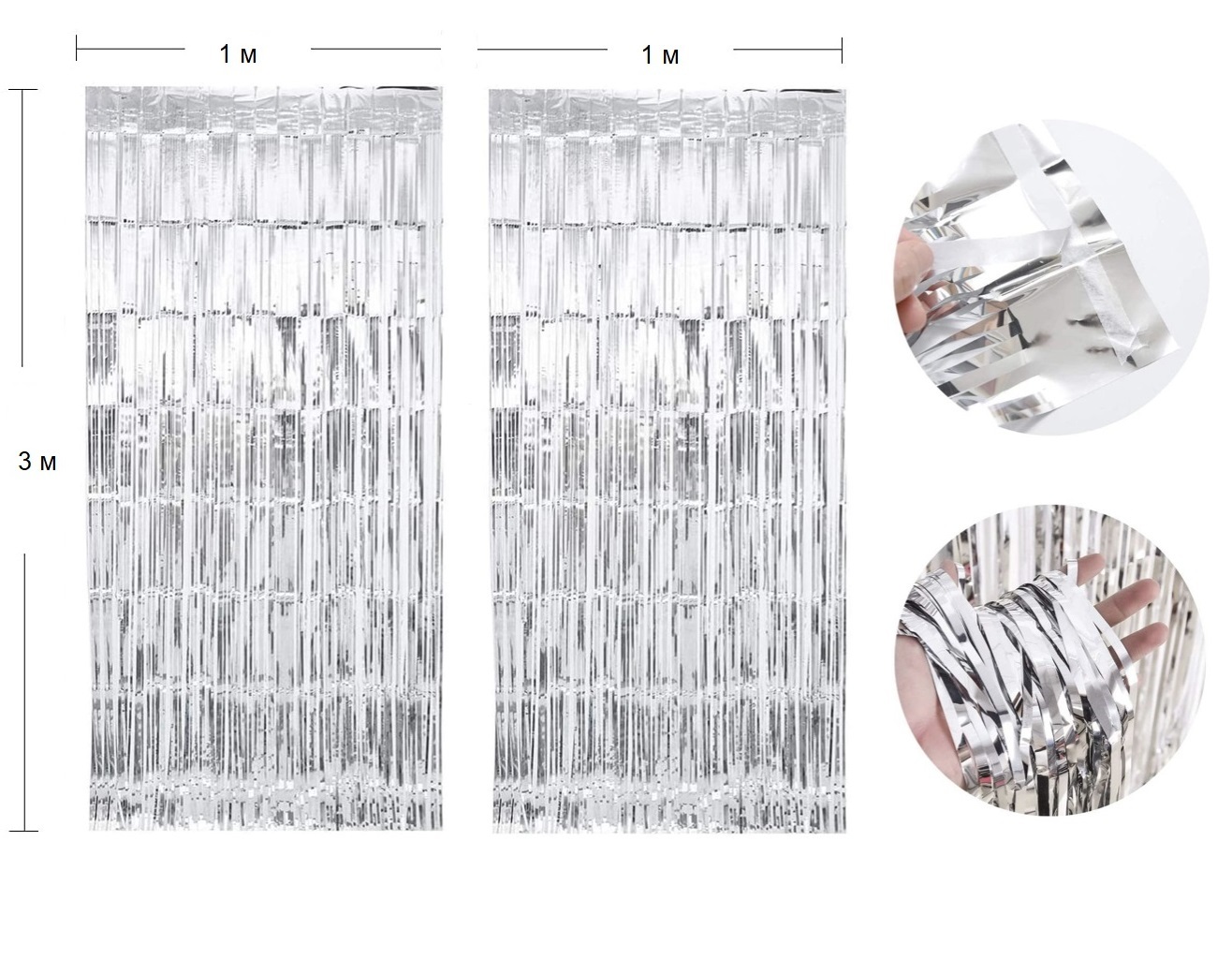 1 м

1 м

3 м