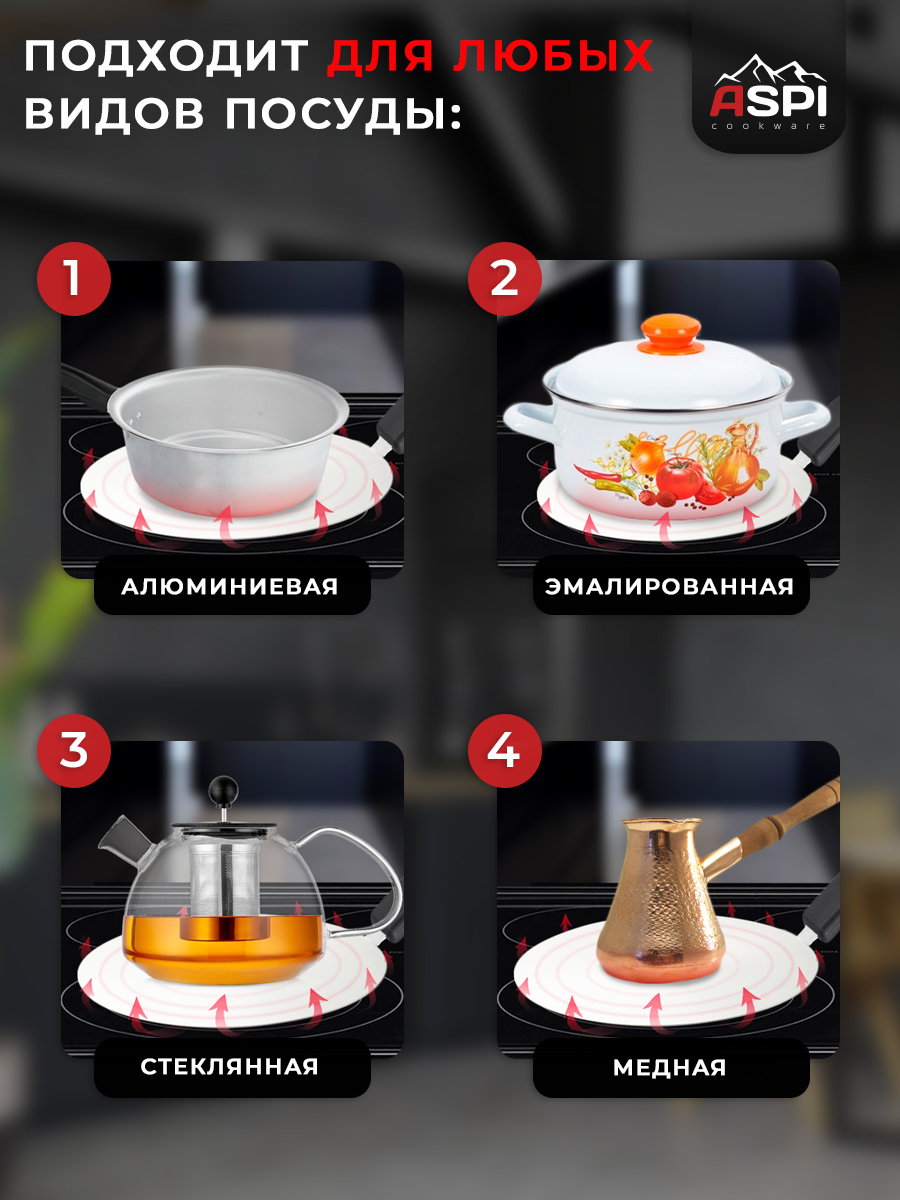 ПОДХОДИТ ДЛЯ ЛЮБЫХ ВИДОВ ПОСУДЫ:

ASPI
cookware

1
АЛЮМИНИЕВАЯ

2
ЭМАЛИРОВАННАЯ

3
СТЕКЛЯННАЯ

4
МЕДНАЯ