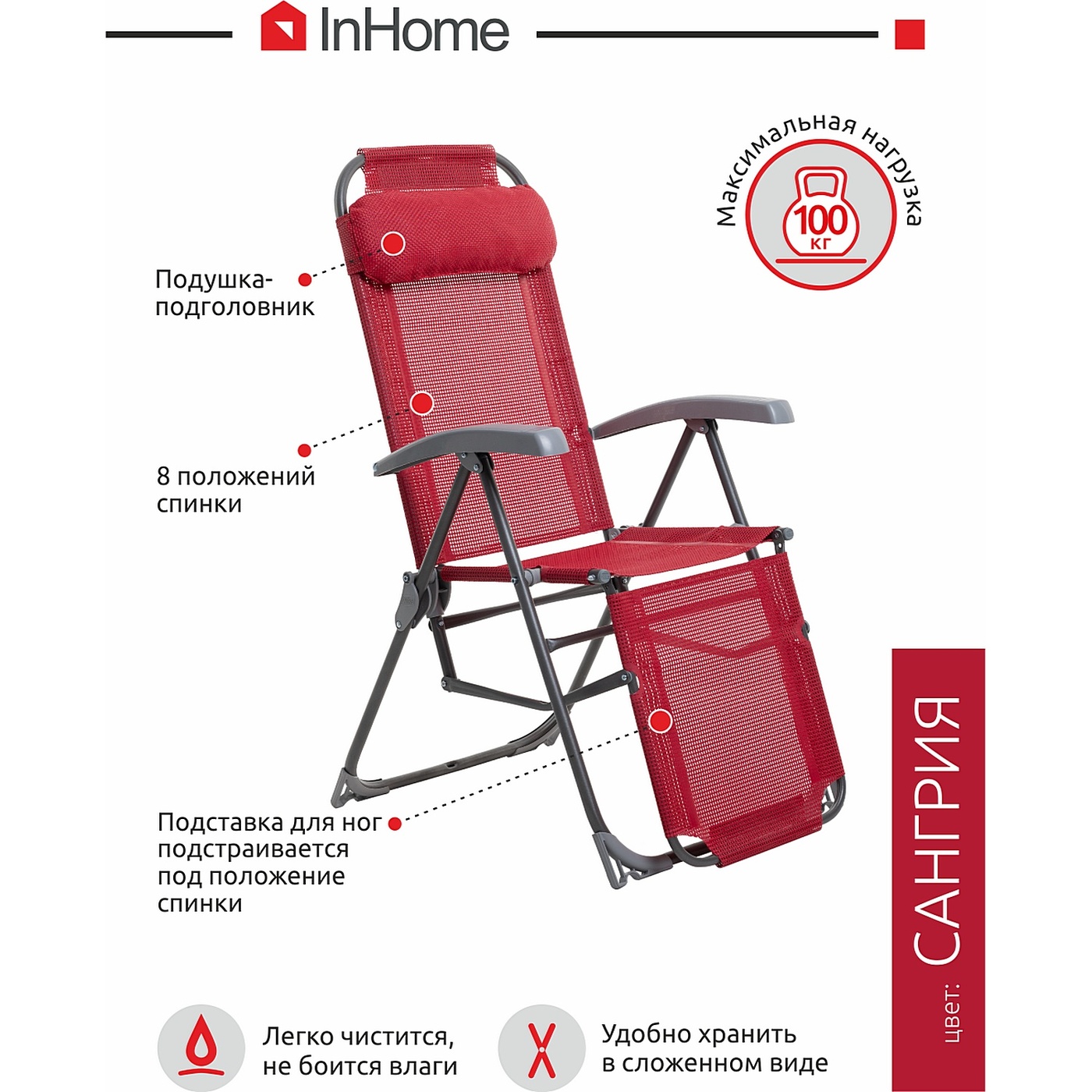 InHome

Максимальная нагрузка
100 кг

Подушка-подголовник

8 положений спинки

Подставка для ног подстраивается под положение спинки

цвет: САНГРИЯ

Легко чистится, не боится влаги

Удобно хранить в сложенном виде