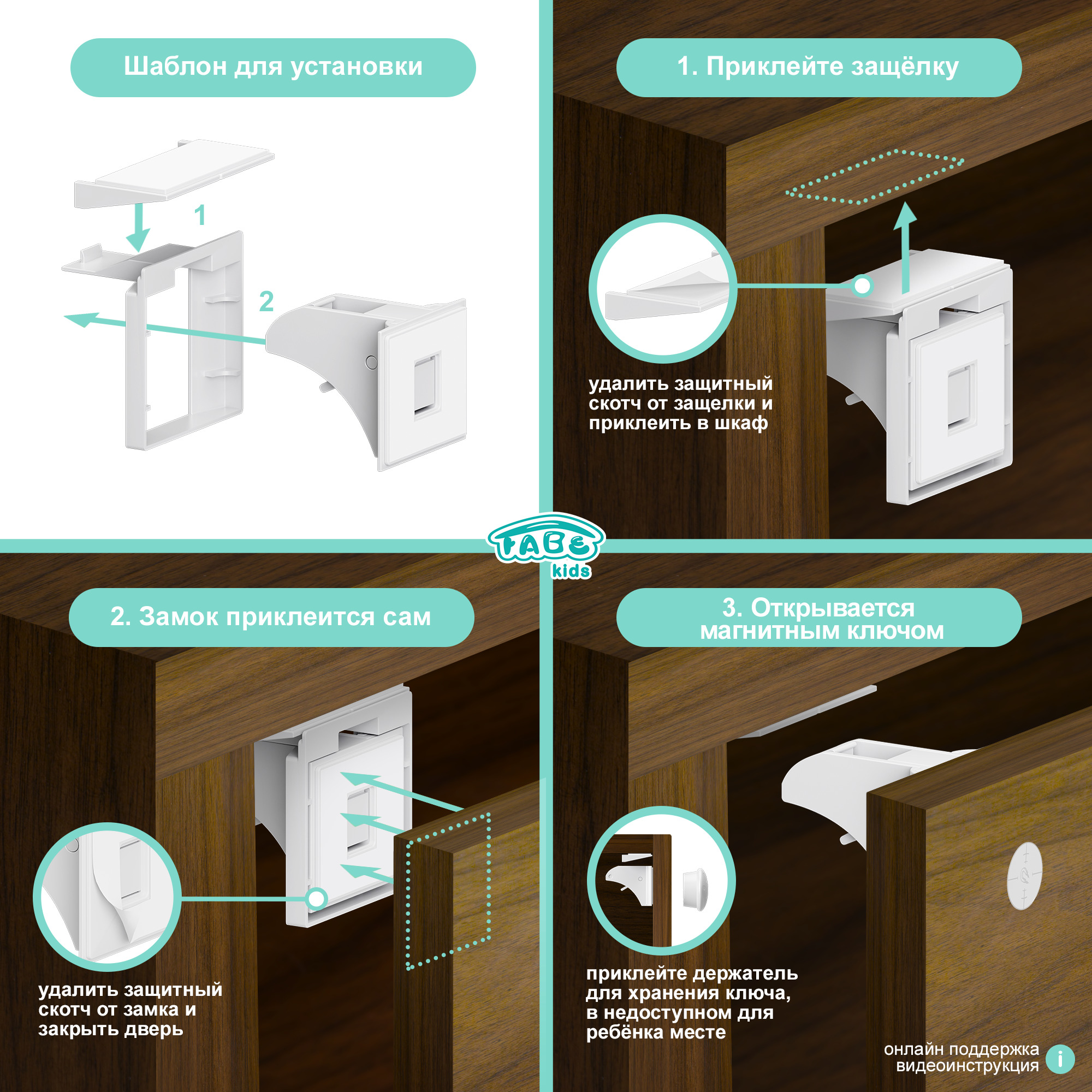 Шаблон для установки

1

2

1. Приклейте защёлку

удалить защитный скотч от защелки и приклеить в шкаф

FABE kids

2. Замок приклеится сам

удалить защитный скотч от замка и закрыть дверь

3. Открывается магнитным ключом

приклейте держатель для хранения ключа, в недоступном для ребёнка месте

онлайн поддержка видеоинструкция

i