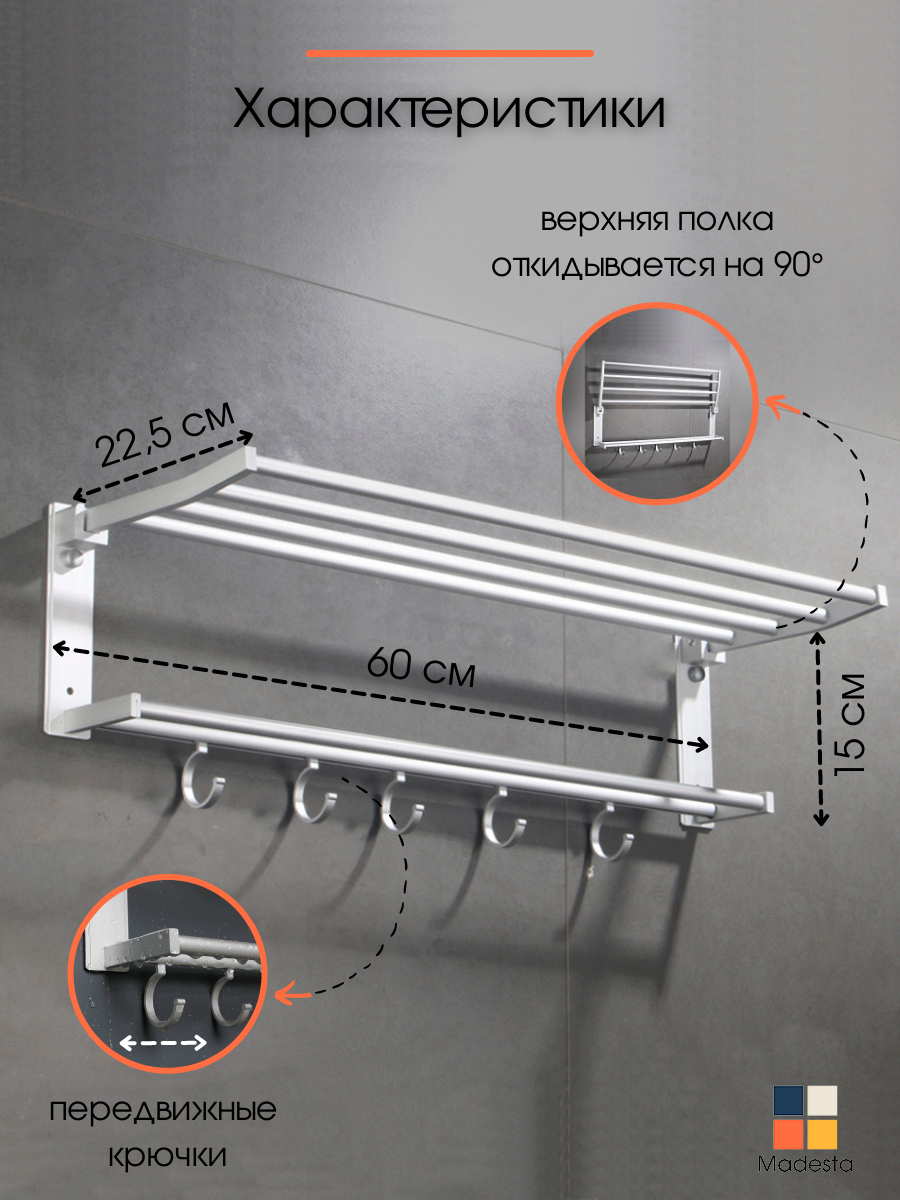 Характеристики

верхняя полка откидывается на 90°

22,5 см

60 см

15 см

передвижные крючки

Madesta