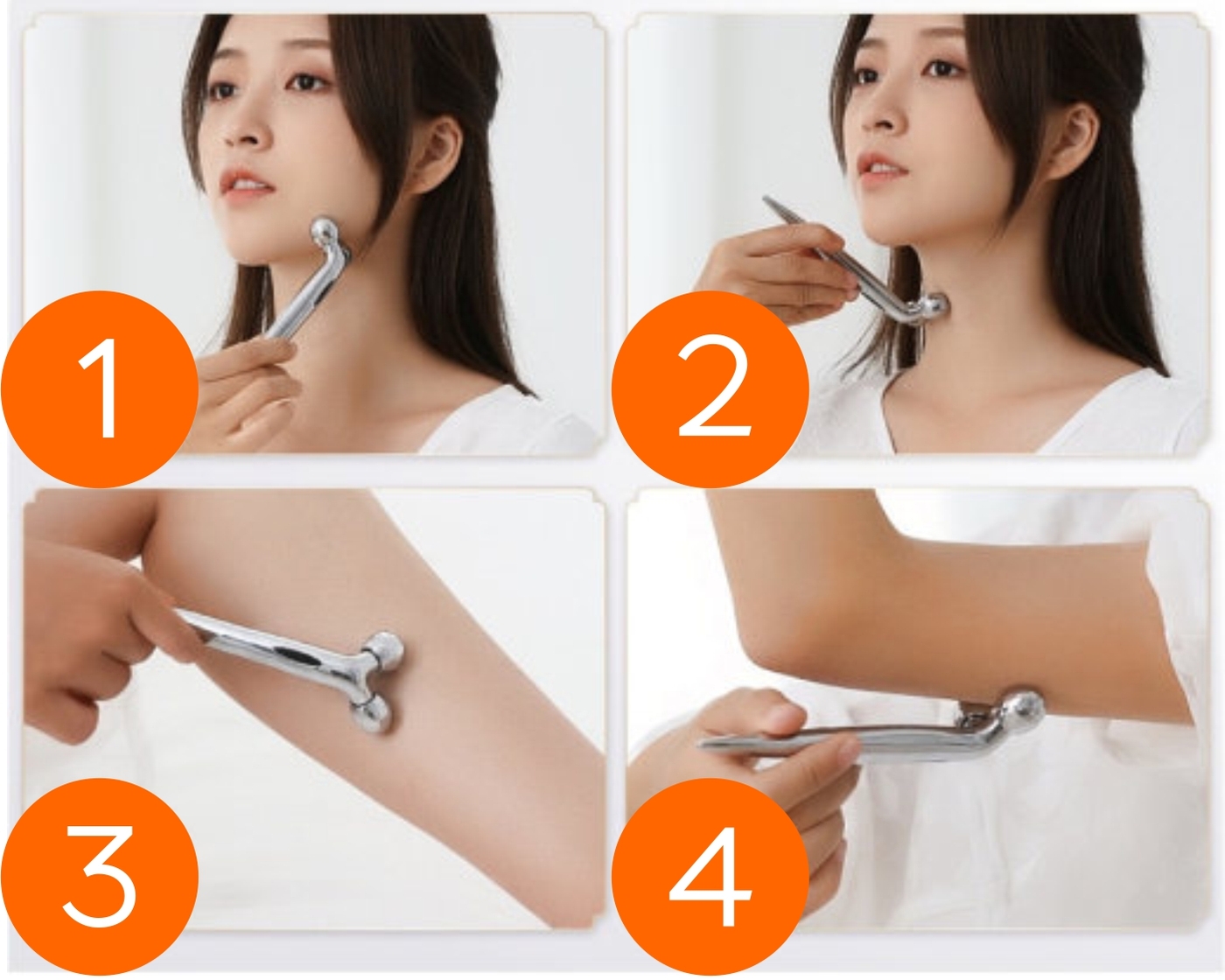 1

2

3

4