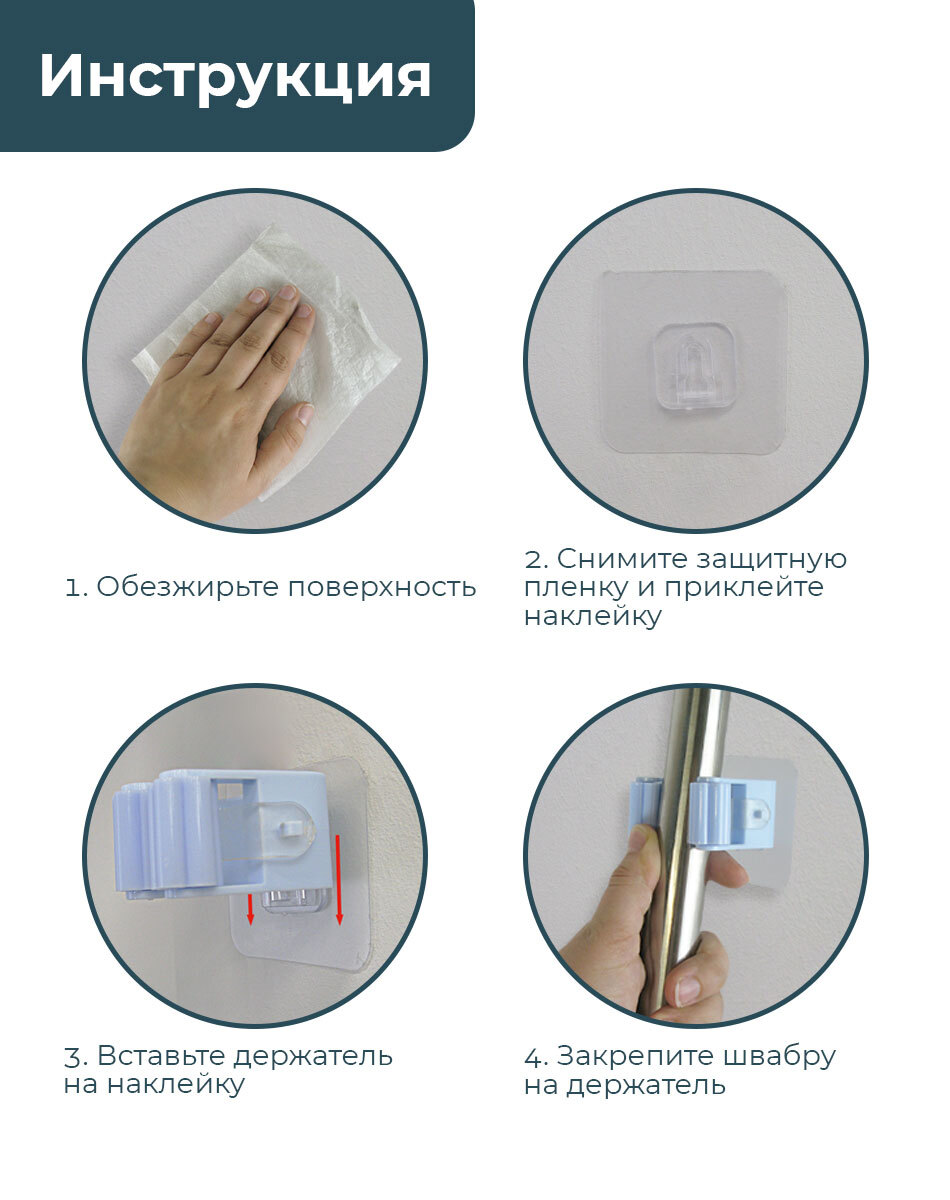 Инструкция

1. Обезжирьте поверхность

2. Снимите защитную пленку и приклейте наклейку

3. Вставьте держатель на наклейку

4. Закрепите швабру на держатель