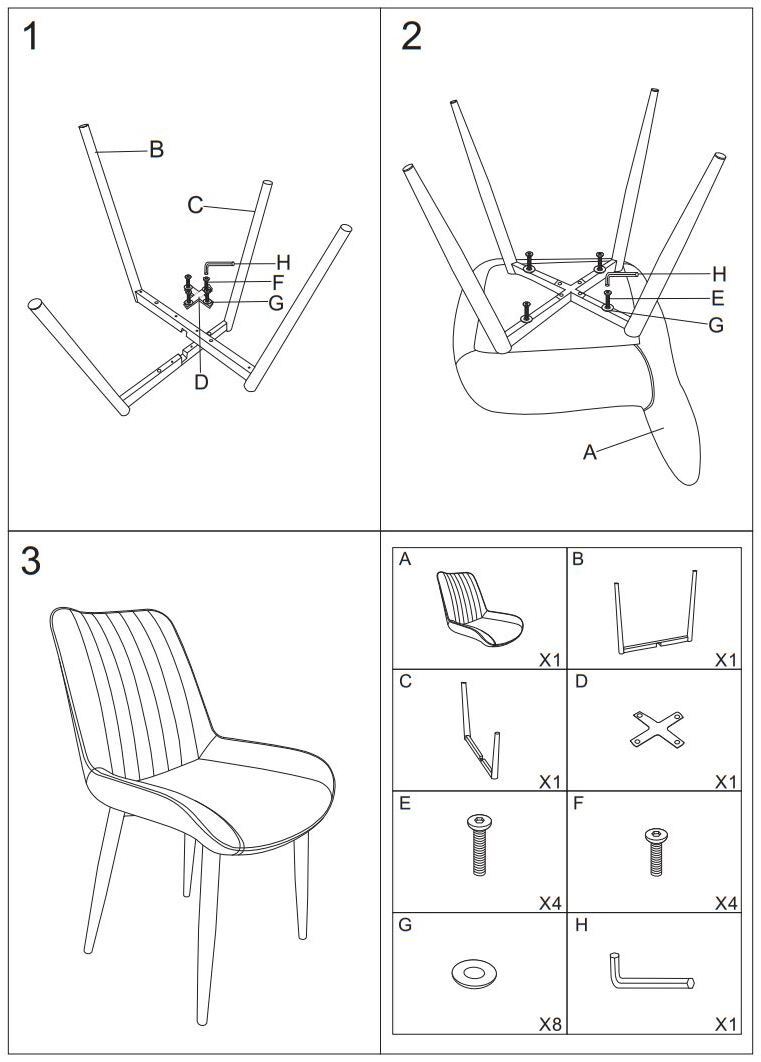 1

B
C
H
F
G
D

2

H
E
G
A

3

| A X1 | B X1 |
|---|---|
| C X1 | D X1 |
| E X4 | F X4 |
| G X8 | H X1 |