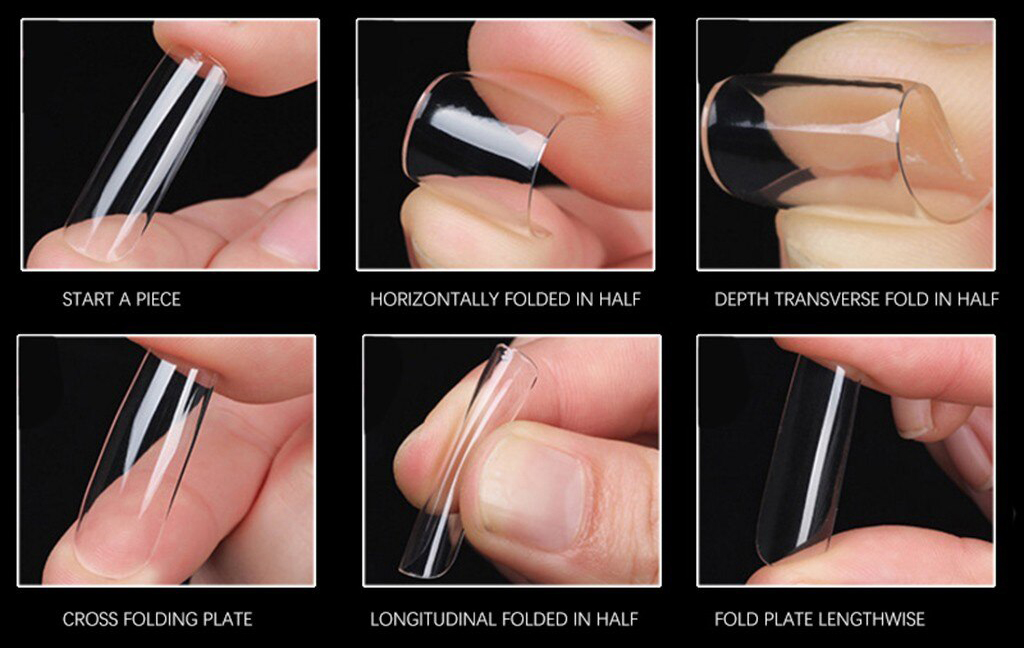 START A PIECE

HORIZONTALLY FOLDED IN HALF

DEPTH TRANSVERSE FOLD IN HALF

CROSS FOLDING PLATE

LONGITUDINAL FOLDED IN HALF

FOLD PLATE LENGTHWISE