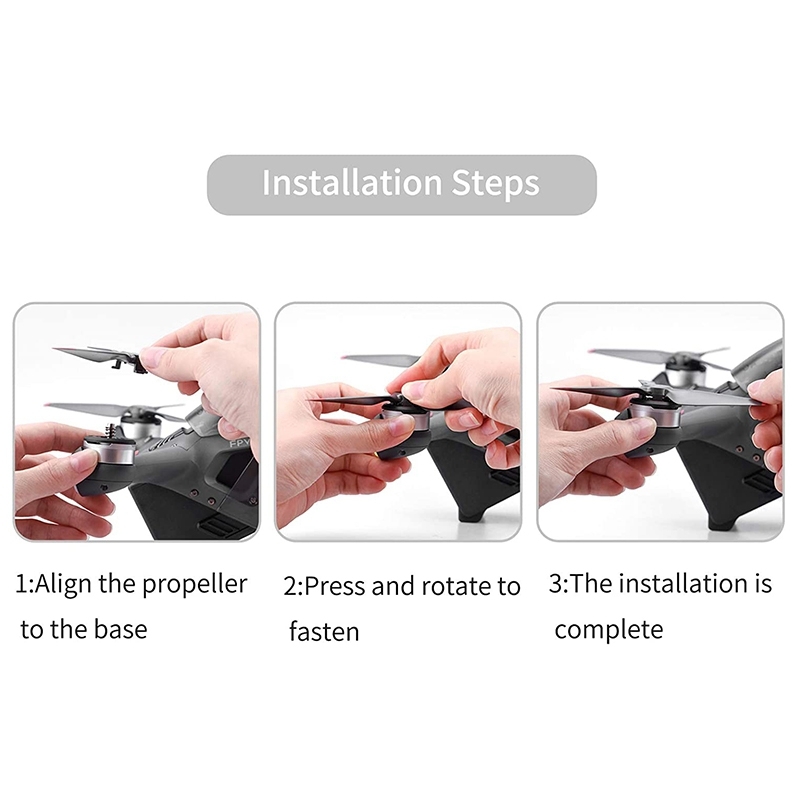 Installation Steps

FPV

1:Align the propeller to the base

2:Press and rotate to fasten

3:The installation is complete