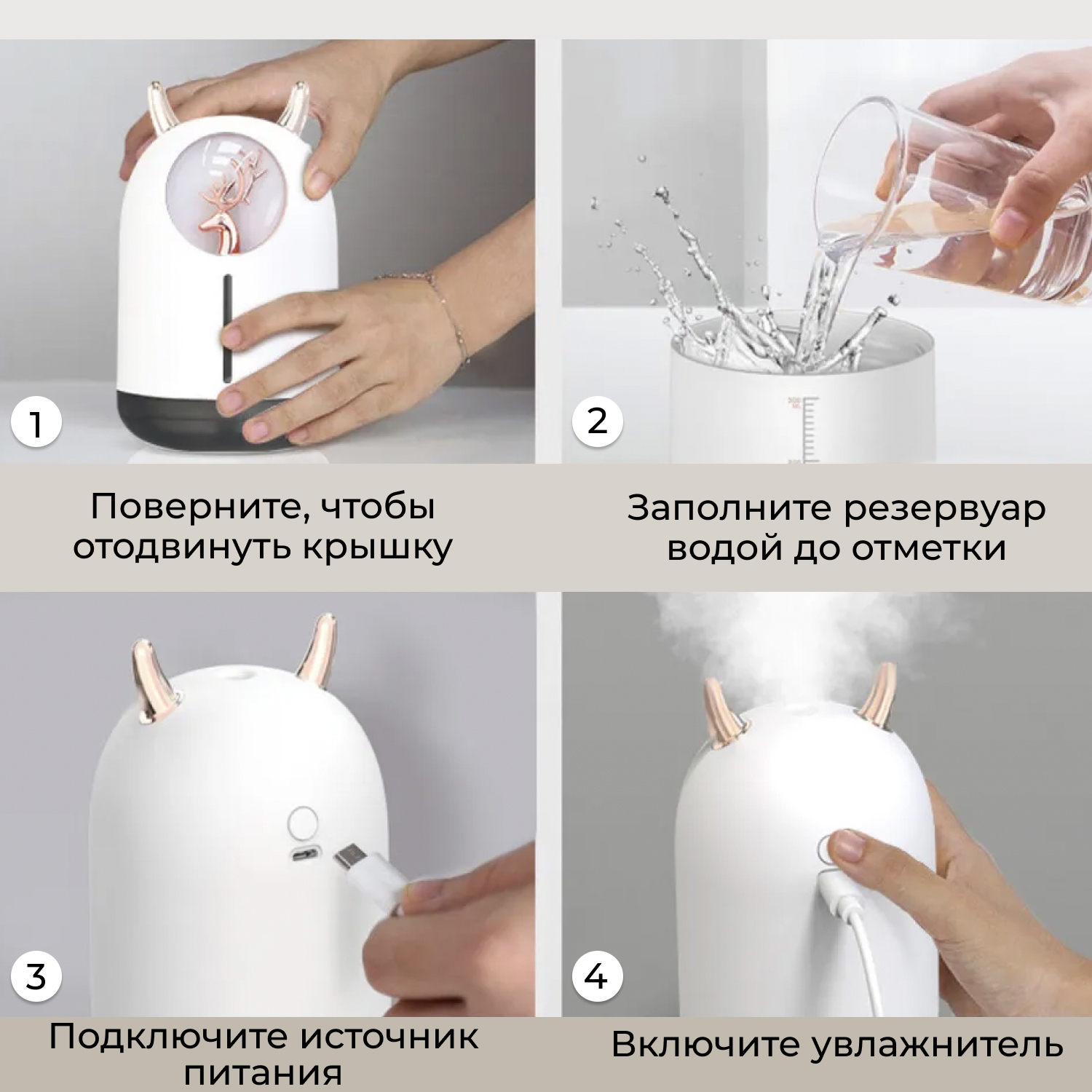 1

Поверните, чтобы отодвинуть крышку

2

Заполните резервуар водой до отметки

3

Подключите источник питания

4

Включите увлажнитель