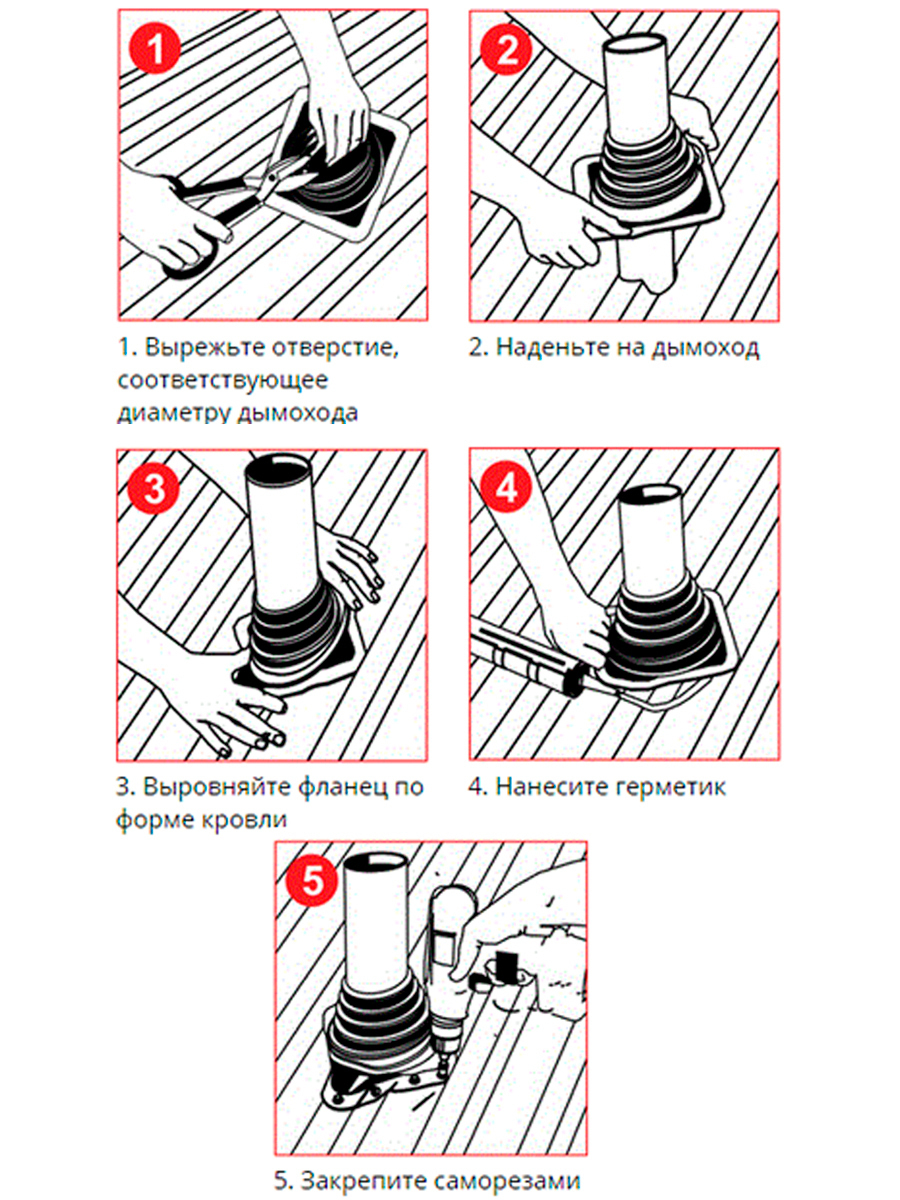 1

1. Вырежьте отверстие, соответствующее диаметру дымохода

2

2. Наденьте на дымоход

3

3. Выровняйте фланец по форме кровли

4

4. Нанесите герметик

5

5. Закрепите саморезами