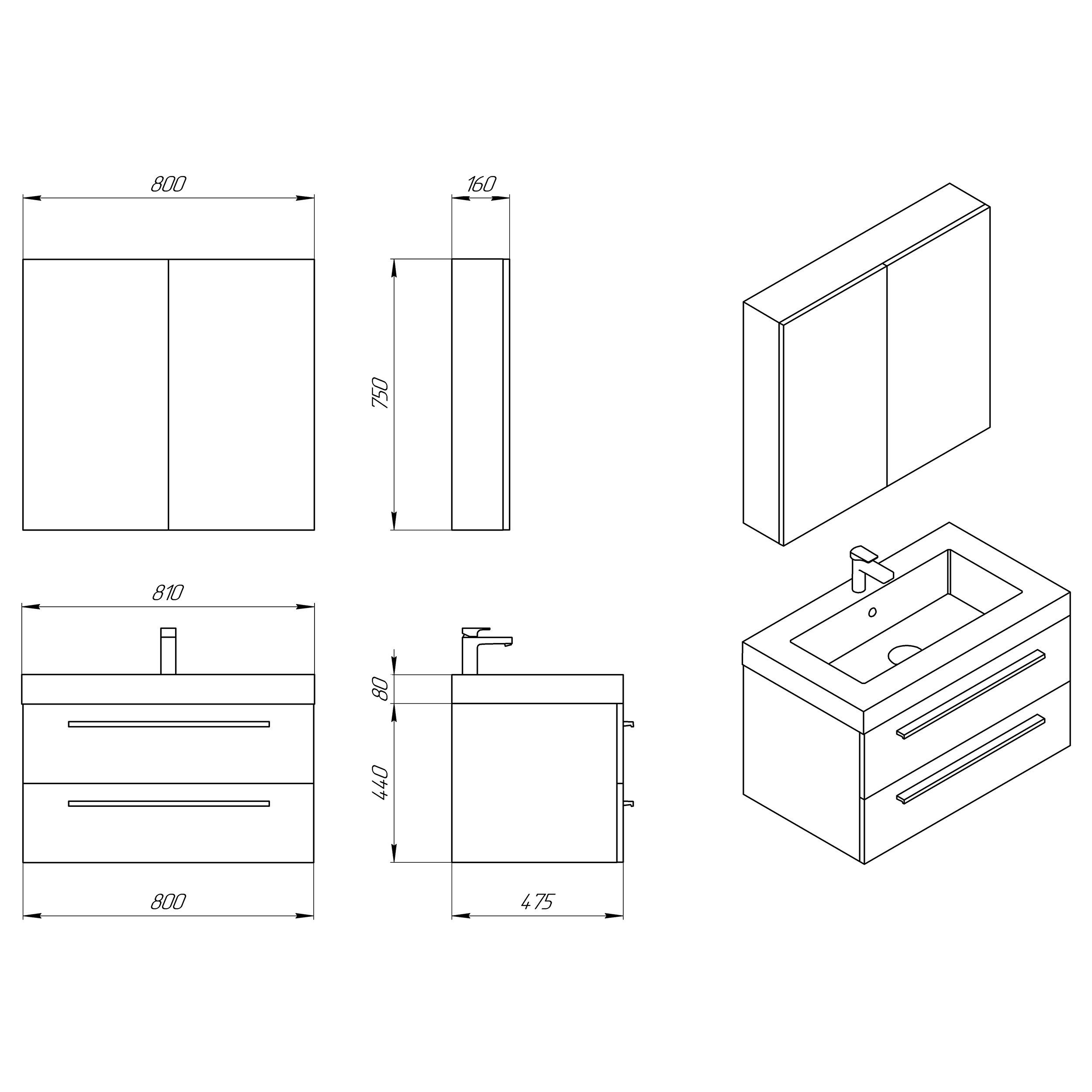 800

160

750

810

80

440

800

475