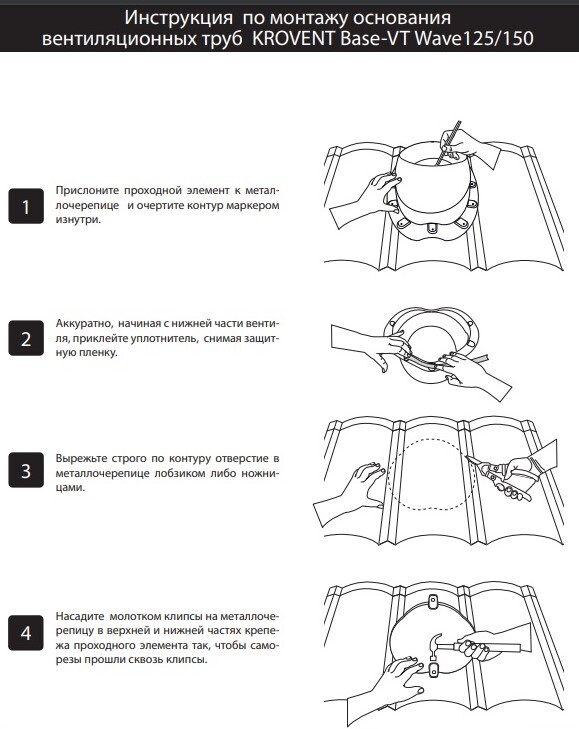 Инструкция по монтажу основания вентиляционных труб KROVENT Base-VT Wave125/150

1

Прислоните проходной элемент к металлочерепице и очертите контур маркером изнутри.

2

Аккуратно, начиная с нижней части вентиля, приклейте уплотнитель, снимая защитную пленку.

3

Вырежьте строго по контуру отверстие в металлочерепице лобзиком либо ножницами.

4

Насадите молотком клипсы на металлочерепицу в верхней и нижней частях крепежа проходного элемента так, чтобы саморезы прошли сквозь клипсы.