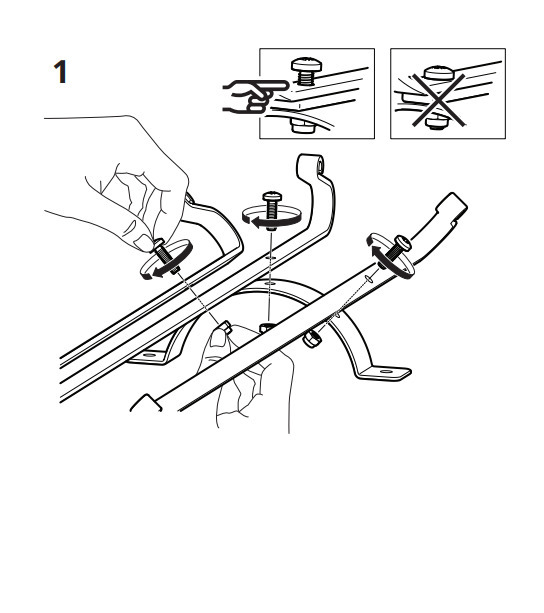 1