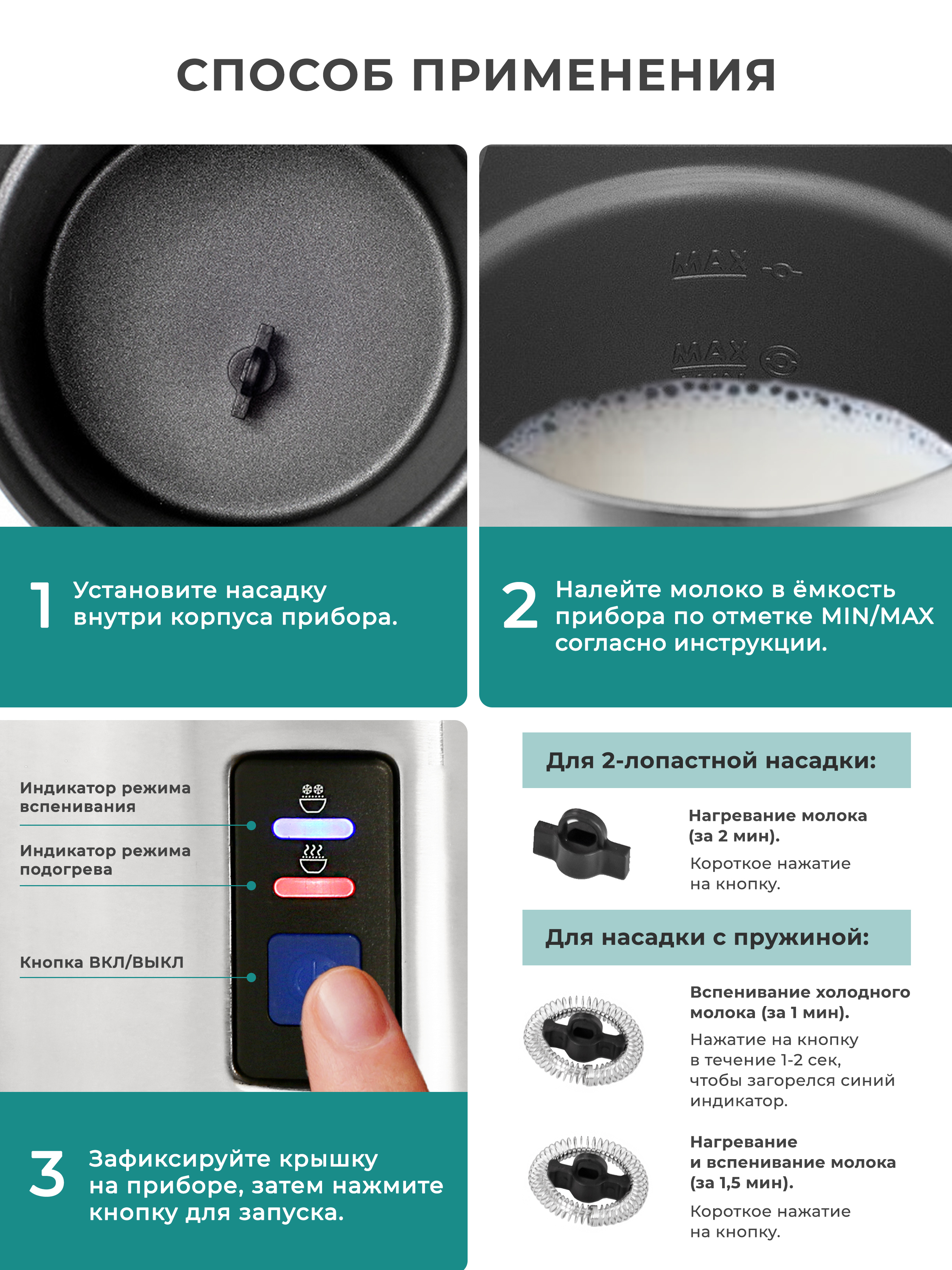 СПОСОБ ПРИМЕНЕНИЯ

MAX

MAX

1 Установите насадку внутри корпуса прибора.

2 Налейте молоко в ёмкость прибора по отметке MIN/MAX согласно инструкции.

Индикатор режима вспенивания

Индикатор режима подогрева

Кнопка ВКЛ/ВЫКЛ

3 Зафиксируйте крышку на приборе, затем нажмите кнопку для запуска.

Для 2-лопастной насадки:

Нагревание молока (за 2 мин).

Короткое нажатие на кнопку.

Для насадки с пружиной:

Вспенивание холодного молока (за 1 мин).

Нажатие на кнопку в течение 1-2 сек, чтобы загорелся синий индикатор.

Нагревание и вспенивание молока (за 1,5 мин).

Короткое нажатие на кнопку.