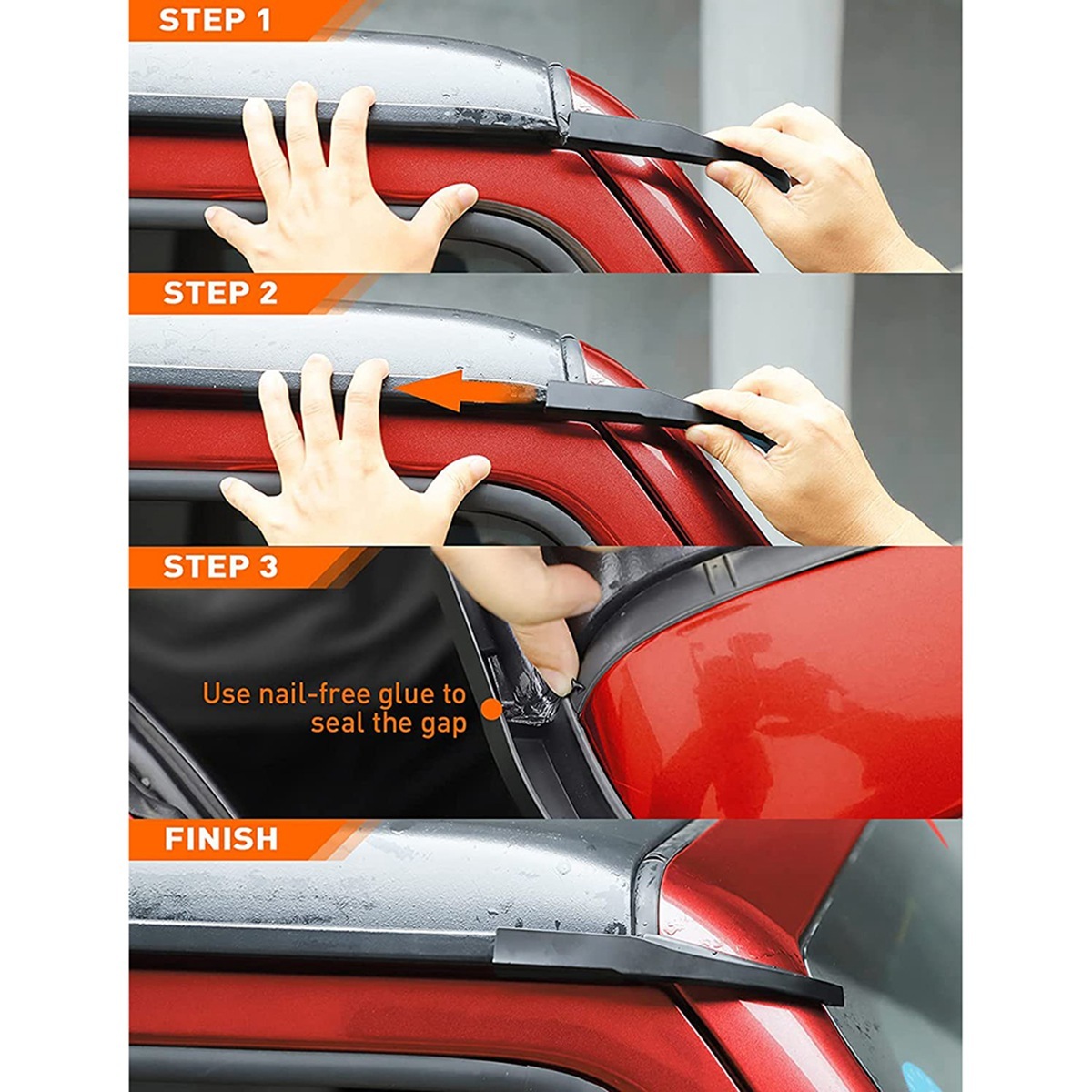 STEP 1

STEP 2

STEP 3

Use nail-free glue to seal the gap

FINISH