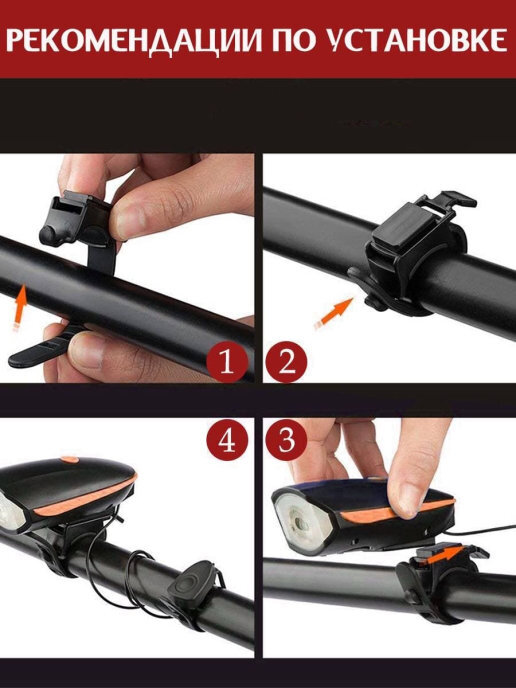 РЕКОМЕНДАЦИИ ПО УСТАНОВКЕ

1

2

4

3