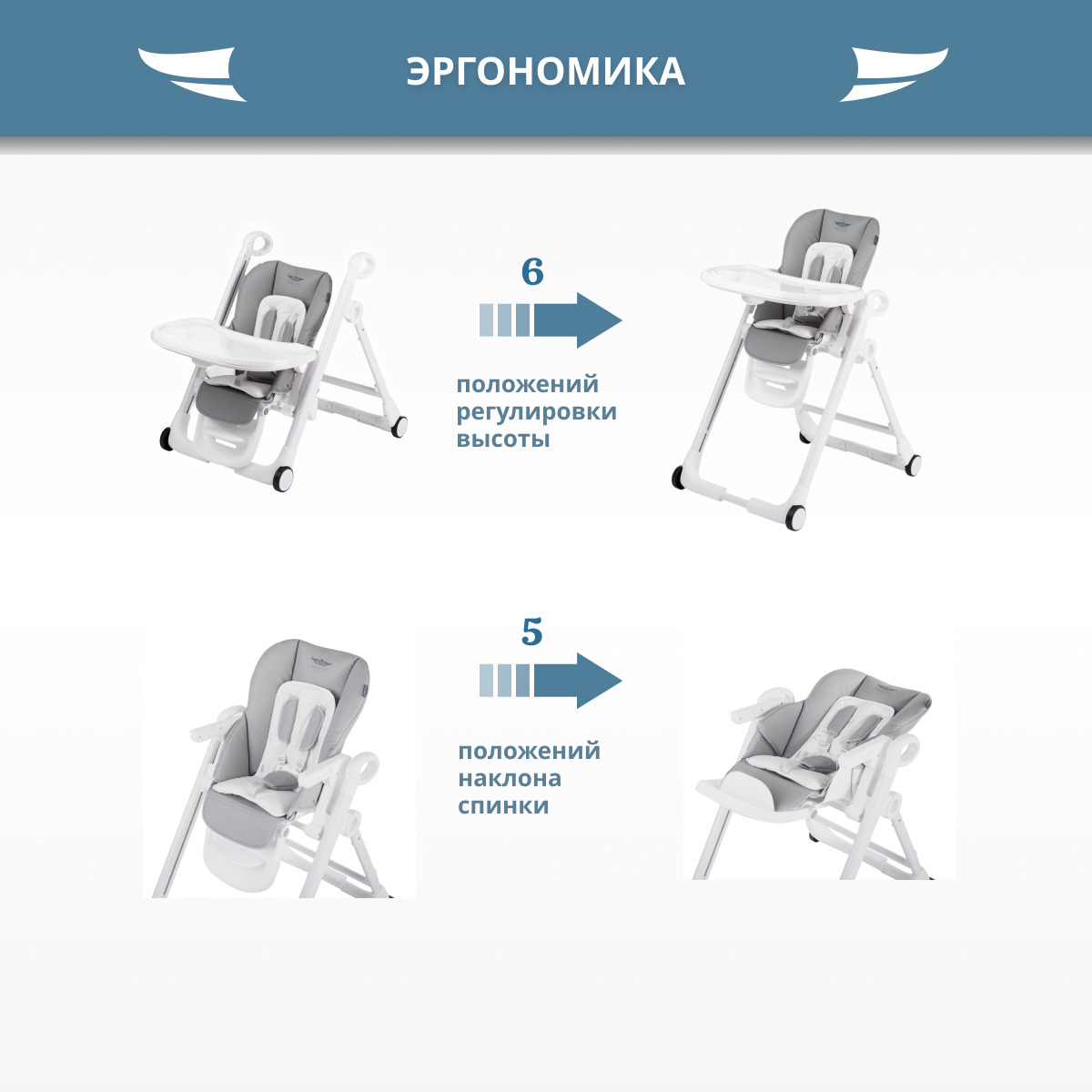 ЭРГОНОМИКА

6

положений регулировки высоты

5

положений наклона спинки