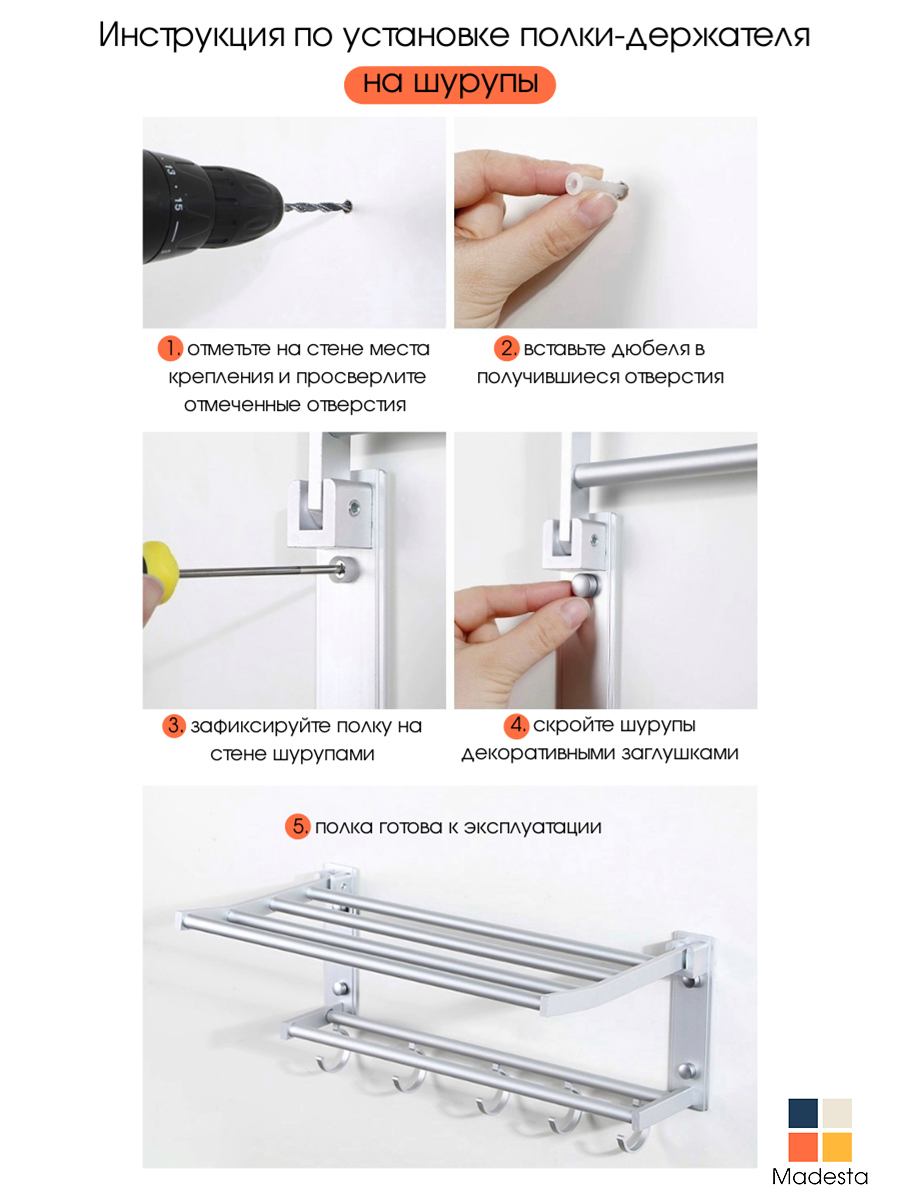 Инструкция по установке полки-держателя

на шурупы

13 · 15

1. отметьте на стене места крепления и просверлите отмеченные отверстия

2. вставьте дюбеля в получившиеся отверстия

3. зафиксируйте полку на стене шурупами

4. скройте шурупы декоративными заглушками

5. полка готова к эксплуатации

Madesta