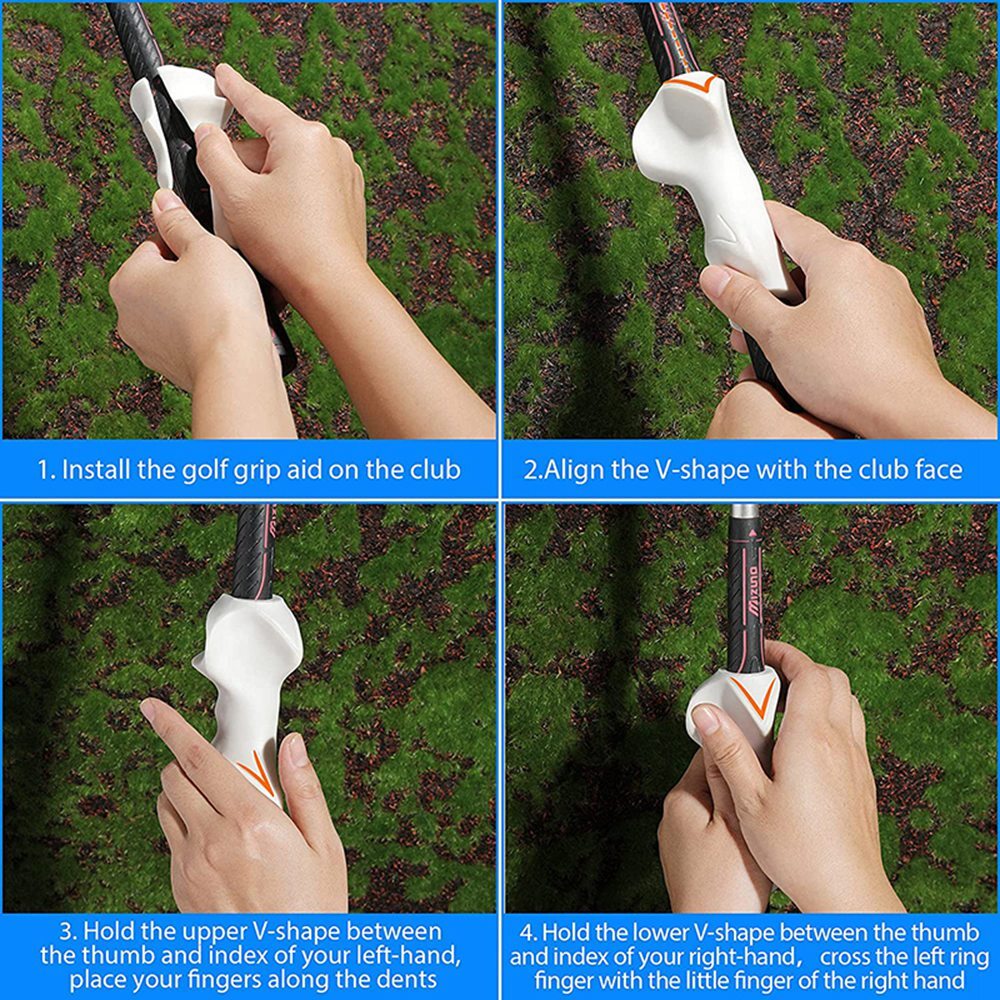 1. Install the golf grip aid on the club

2.Align the V-shape with the club face

3. Hold the upper V-shape between the thumb and index of your left-hand, place your fingers along the dents

MIZUNO

4. Hold the lower V-shape between the thumb and index of your right-hand, cross the left ring finger with the little finger of the right hand