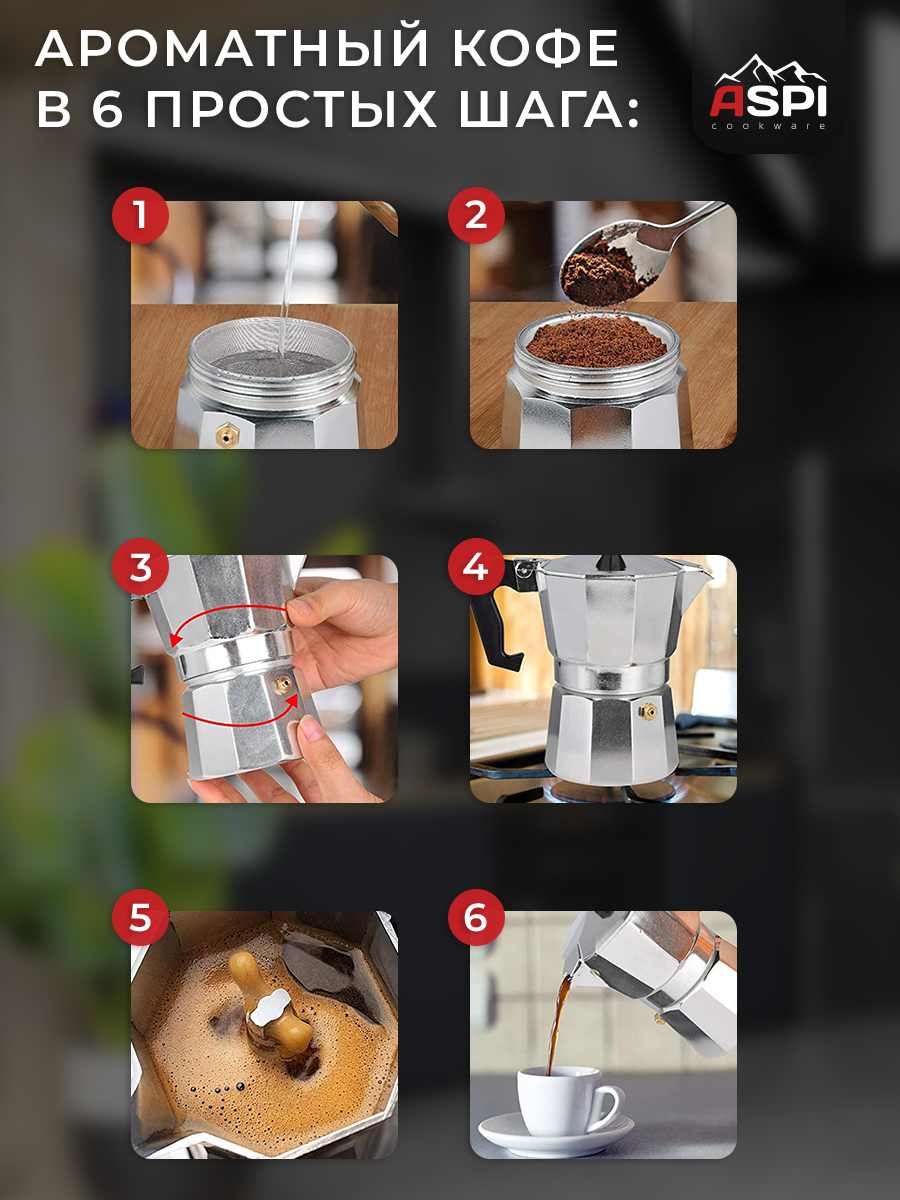 АРОМАТНЫЙ КОФЕ В 6 ПРОСТЫХ ШАГА:

ASPI
cookware

1

2

3

4

5

6