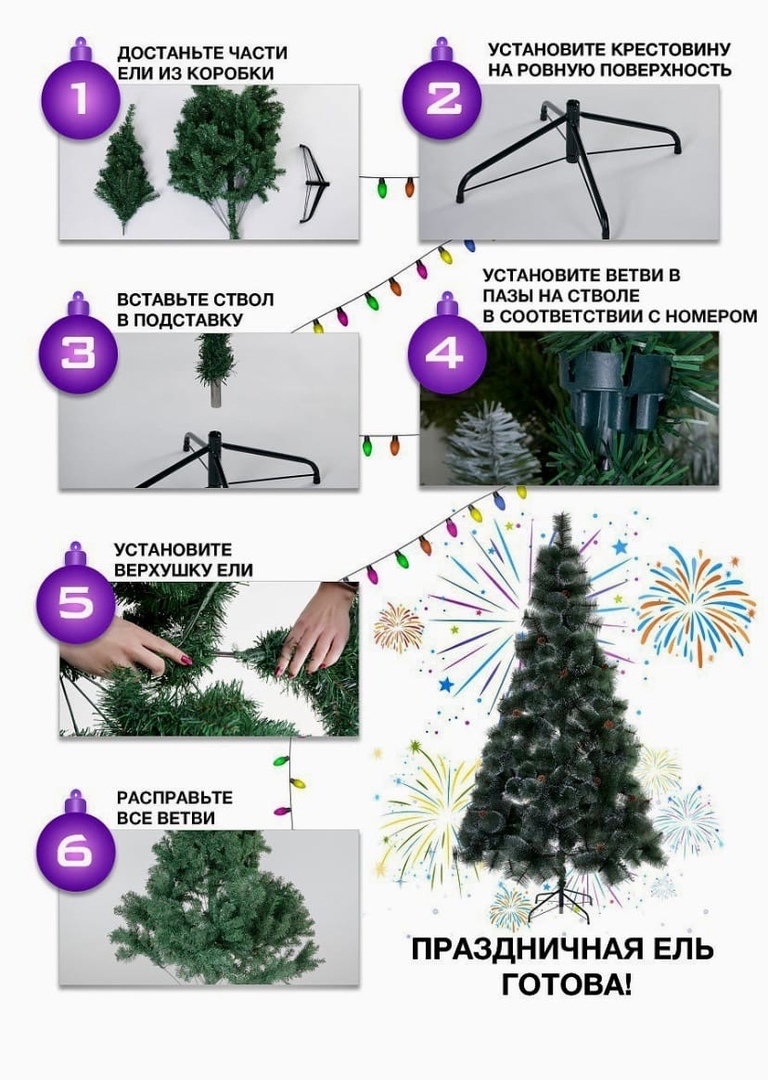 1
ДОСТАНЬТЕ ЧАСТИ ЕЛИ ИЗ КОРОБКИ

2
УСТАНОВИТЕ КРЕСТОВИНУ НА РОВНУЮ ПОВЕРХНОСТЬ

3
ВСТАВЬТЕ СТВОЛ В ПОДСТАВКУ

4
УСТАНОВИТЕ ВЕТВИ В ПАЗЫ НА СТВОЛЕ В СООТВЕТСТВИИ С НОМЕРОМ

5
УСТАНОВИТЕ ВЕРХУШКУ ЕЛИ

6
РАСПРАВЬТЕ ВСЕ ВЕТВИ

ПРАЗДНИЧНАЯ ЕЛЬ ГОТОВА!