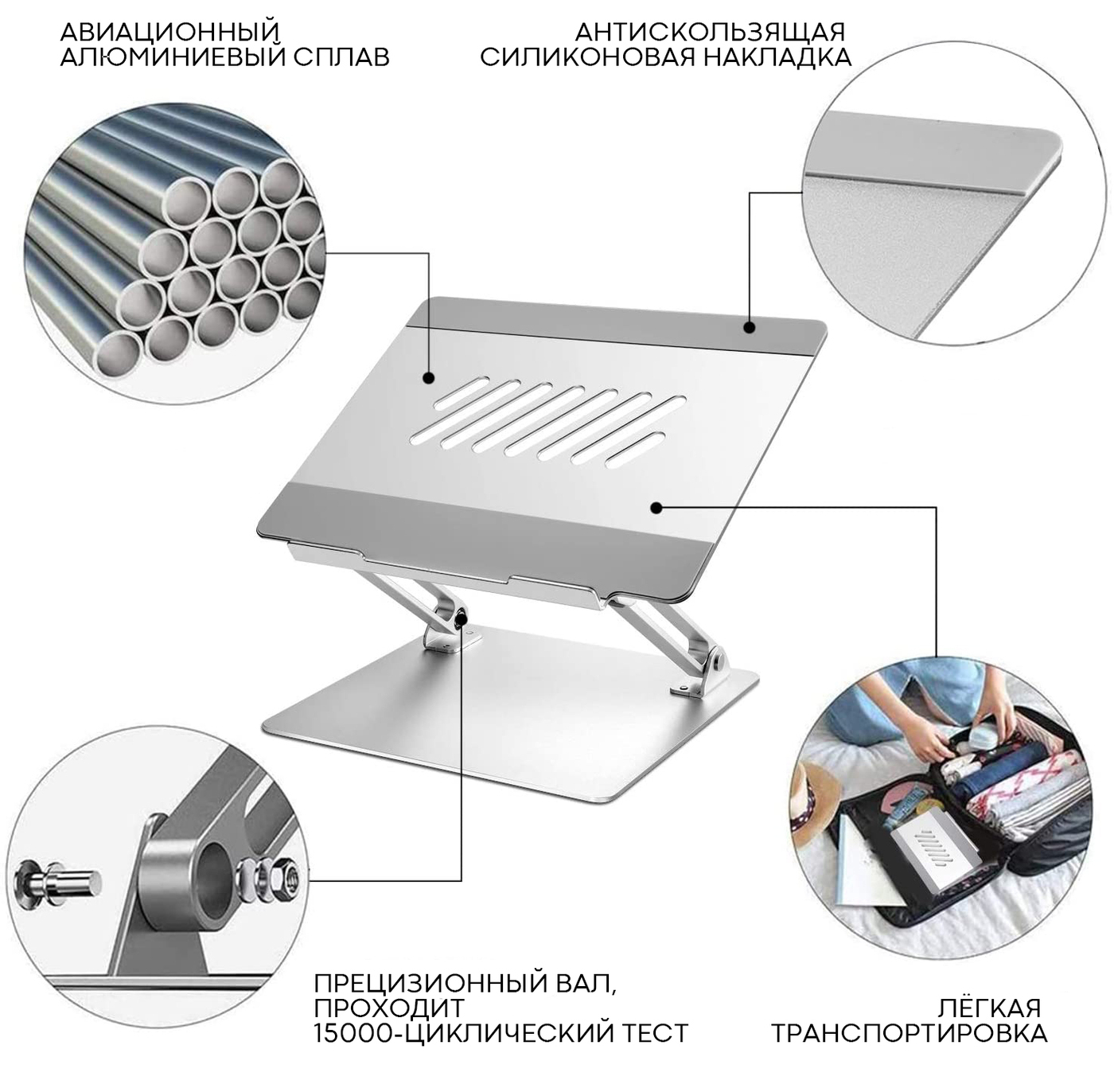 АВИАЦИОННЫЙ АЛЮМИНИЕВЫЙ СПЛАВ

АНТИСКОЛЬЗЯЩАЯ СИЛИКОНОВАЯ НАКЛАДКА

ПРЕЦИЗИОННЫЙ ВАЛ, ПРОХОДИТ 15000-ЦИКЛИЧЕСКИЙ ТЕСТ

ЛЁГКАЯ ТРАНСПОРТИРОВКА