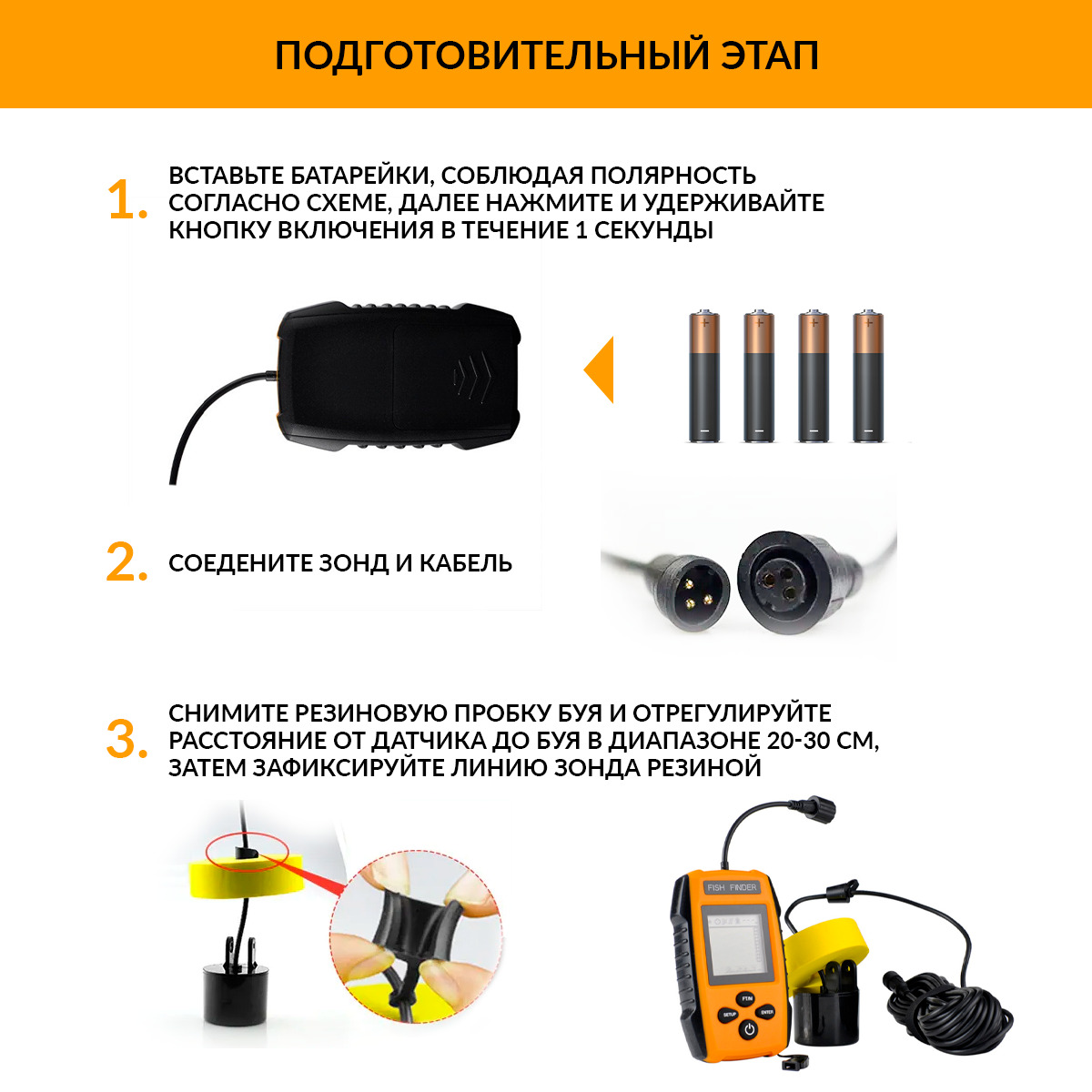 ПОДГОТОВИТЕЛЬНЫЙ ЭТАП

1. ВСТАВЬТЕ БАТАРЕЙКИ, СОБЛЮДАЯ ПОЛЯРНОСТЬ СОГЛАСНО СХЕМЕ, ДАЛЕЕ НАЖМИТЕ И УДЕРЖИВАЙТЕ КНОПКУ ВКЛЮЧЕНИЯ В ТЕЧЕНИЕ 1 СЕКУНДЫ

2. СОЕДЕНИТЕ ЗОНД И КАБЕЛЬ

3. СНИМИТЕ РЕЗИНОВУЮ ПРОБКУ БУЯ И ОТРЕГУЛИРУЙТЕ РАССТОЯНИЕ ОТ ДАТЧИКА ДО БУЯ В ДИАПАЗОНЕ 20-30 СМ, ЗАТЕМ ЗАФИКСИРУЙТЕ ЛИНИЮ ЗОНДА РЕЗИНОЙ

FISH FINDER
FT/M
SETUP
ENTER