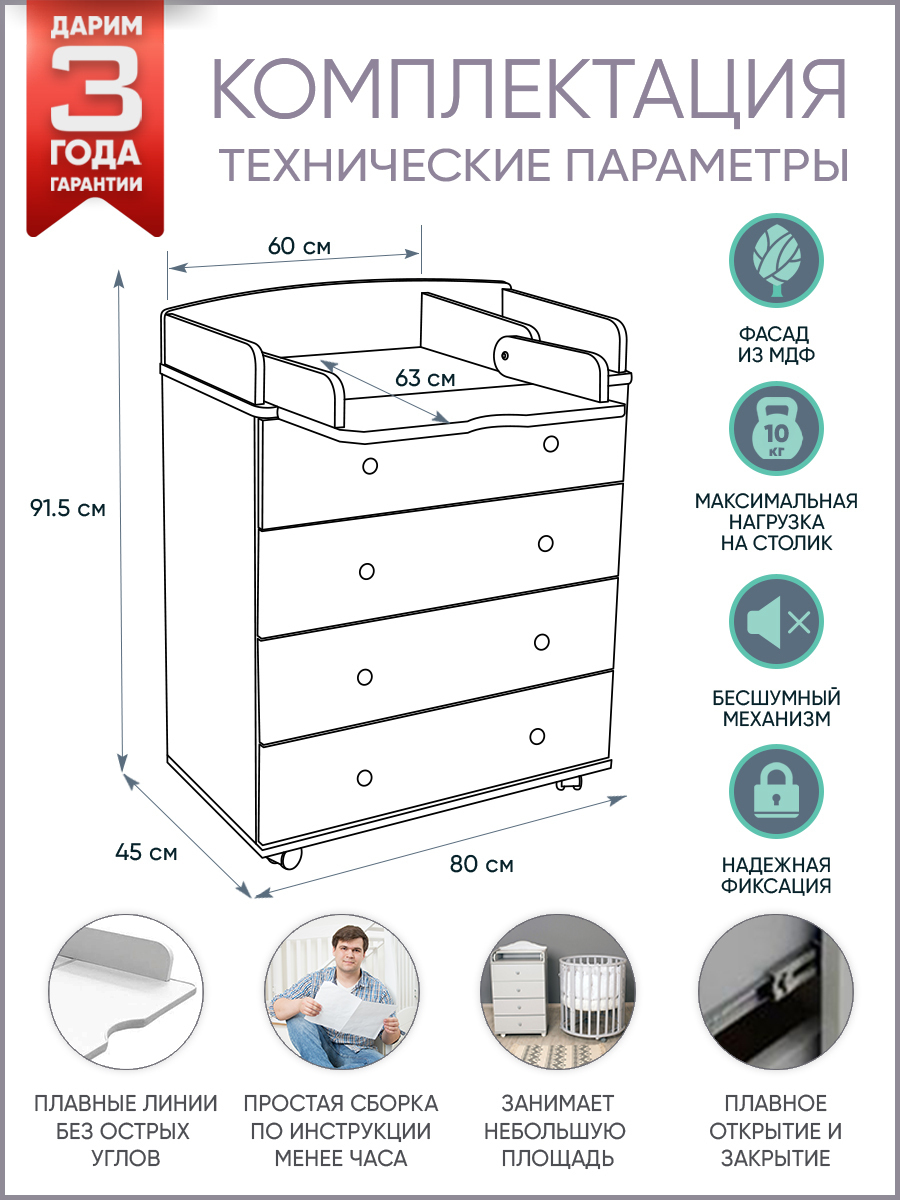 ДАРИМ
3
ГОДА
ГАРАНТИИ

КОМПЛЕКТАЦИЯ
ТЕХНИЧЕСКИЕ ПАРАМЕТРЫ

60 см
63 см
91.5 см
45 см
80 см

ФАСАД ИЗ МДФ

10 кг

МАКСИМАЛЬНАЯ НАГРУЗКА НА СТОЛИК

БЕСШУМНЫЙ МЕХАНИЗМ

НАДЕЖНАЯ ФИКСАЦИЯ

ПЛАВНЫЕ ЛИНИИ БЕЗ ОСТРЫХ УГЛОВ

ПРОСТАЯ СБОРКА ПО ИНСТРУКЦИИ МЕНЕЕ ЧАСА

ЗАНИМАЕТ НЕБОЛЬШУЮ ПЛОЩАДЬ

ПЛАВНОЕ ОТКРЫТИЕ И ЗАКРЫТИЕ