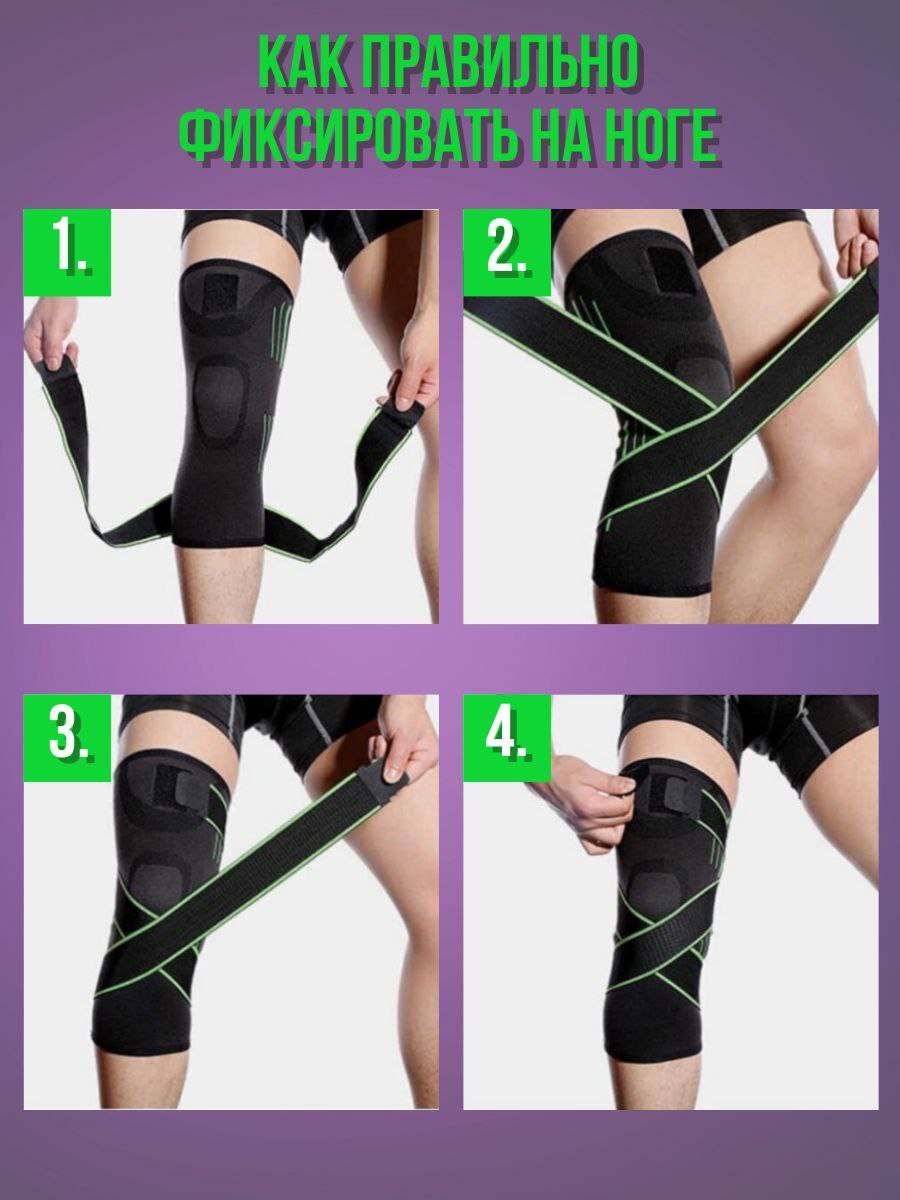 КАК ПРАВИЛЬНО ФИКСИРОВАТЬ НА НОГЕ

1.

2.

3.

4.