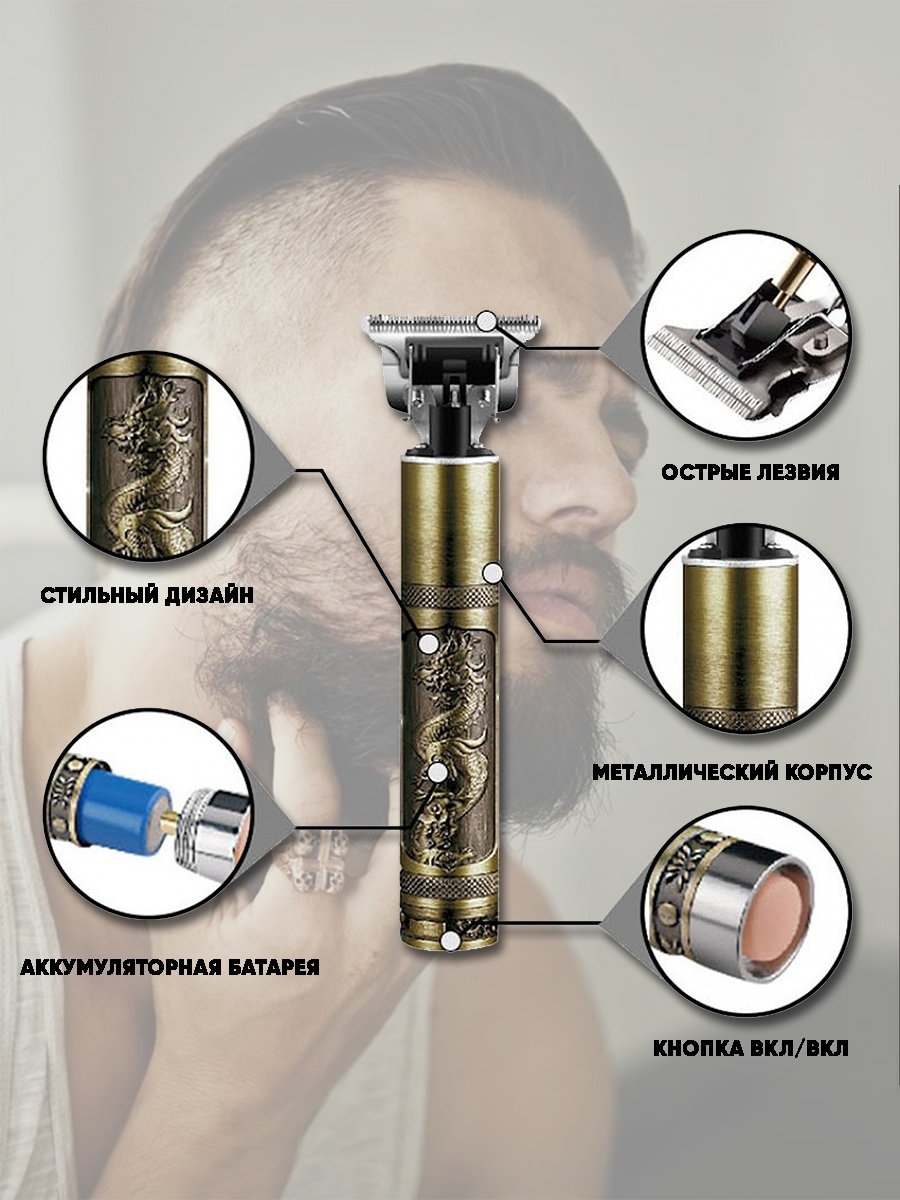 ОСТРЫЕ ЛЕЗВИЯ

СТИЛЬНЫЙ ДИЗАЙН

МЕТАЛЛИЧЕСКИЙ КОРПУС

АККУМУЛЯТОРНАЯ БАТАРЕЯ

КНОПКА ВКЛ/ВКЛ