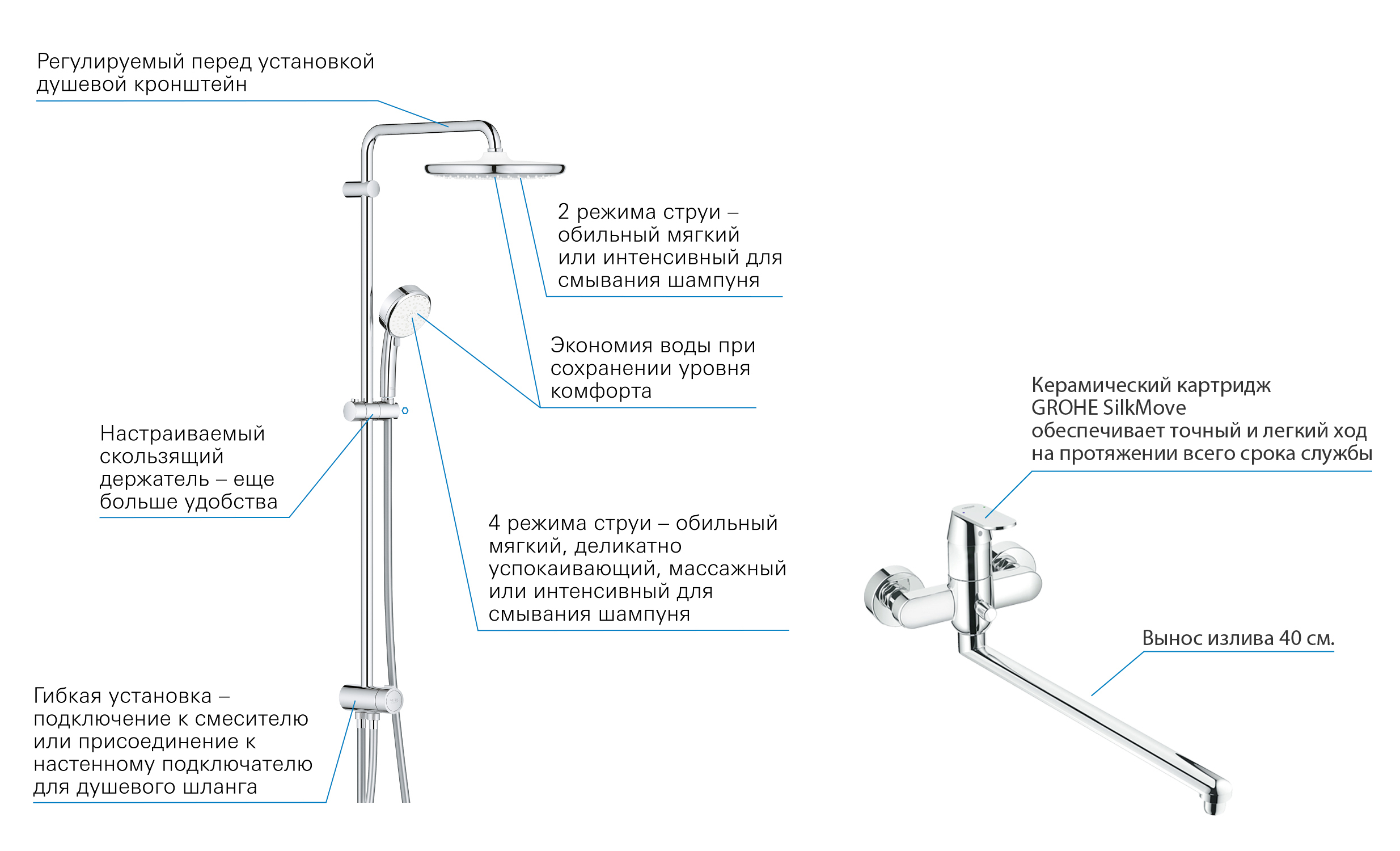 Регулируемый перед установкой душевой кронштейн

2 режима струи – обильный мягкий или интенсивный для смывания шампуня

Экономия воды при сохранении уровня комфорта

Настраиваемый скользящий держатель – еще больше удобства

4 режима струи – обильный мягкий, деликатно успокаивающий, массажный или интенсивный для смывания шампуня

Гибкая установка – подключение к смесителю или присоединение к настенному подключателю для душевого шланга

Керамический картридж GROHE SilkMove обеспечивает точный и легкий ход на протяжении всего срока службы

Вынос излива 40 см.