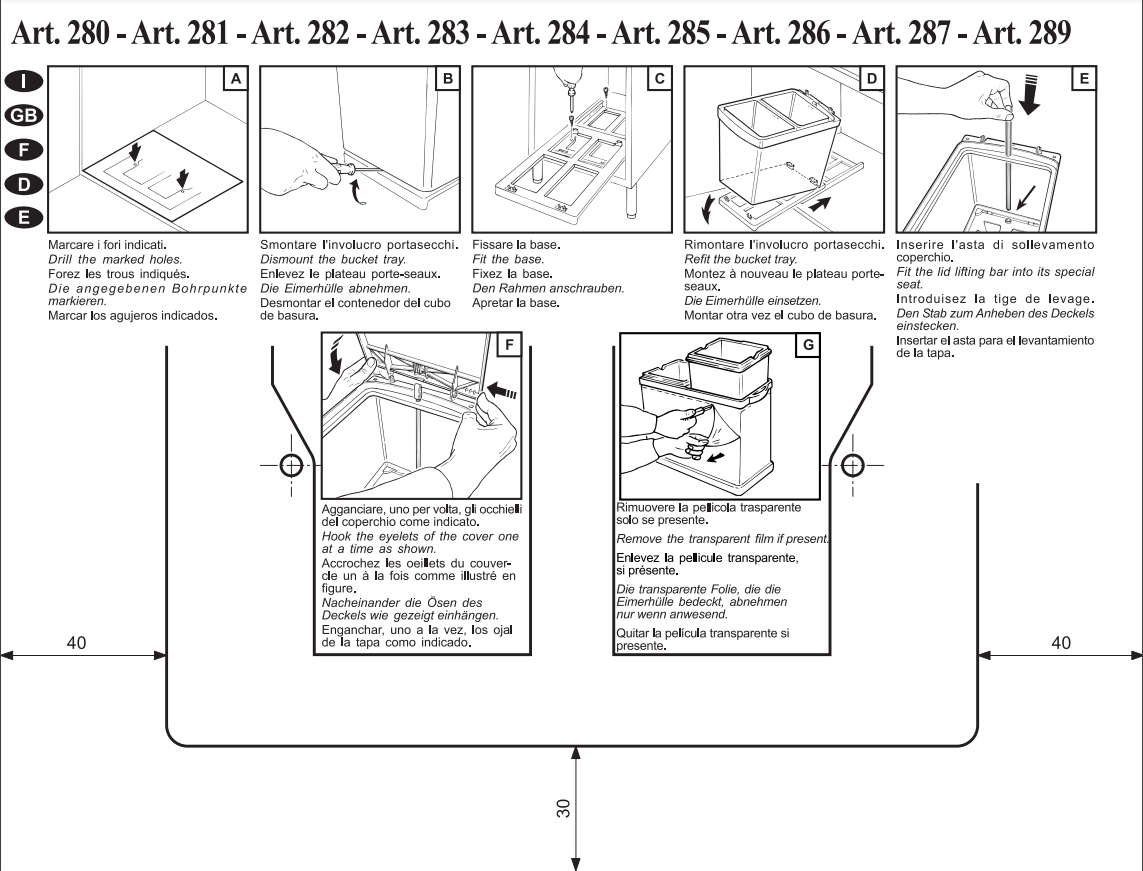 Art. 280 - Art. 281 - Art. 282 - Art. 283 - Art. 284 - Art. 285 - Art. 286 - Art. 287 - Art. 289

I
GB
F
D
E

A

Marcare i fori indicati.
Drill the marked holes.
Forez les trous indiqués.
Die angegebenen Bohrpunkte markieren.
Marcar los agujeros indicados.

B

Smontare l'involucro portasecchi.
Dismount the bucket tray.
Enlevez le plateau porte-seaux.
Die Eimerhülle abnehmen.
Desmontar el contenedor del cubo de basura.

C

Fissare la base.
Fit the base.
Fixez la base.
Den Rahmen anschrauben.
Apretar la base.

D

Rimontare l'involucro portasecchi.
Refit the bucket tray.
Montez à nouveau le plateau porte-seaux.
Die Eimerhülle einsetzen.
Montar otra vez el cubo de basura.

E

Inserire l'asta di sollevamento coperchio.
Fit the lid lifting bar into its special seat.
Introduisez la tige de levage.
Den Stab zum Anheben des Deckels einstecken.
Insertar el asta para el levantamiento de la tapa.

F

Agganciare, uno per volta, gli occhielli del coperchio come indicato.
Hook the eyelets of the cover one at a time as shown.
Accrochez les oeillets du couvercle un à la fois comme illustré en figure.
Nacheinander die Ösen des Deckels wie gezeigt einhängen.
Enganchar, uno a la vez, los ojal de la tapa como indicado.

G

Rimuovere la pellicola trasparente solo se presente.
Remove the transparent film if present.
Enlevez la pellicule transparente, si présente.
Die transparente Folie, die die Eimerhülle bedeckt, abnehmen nur wenn anwesend.
Quitar la pelicula transparente si presente.

40

40

30