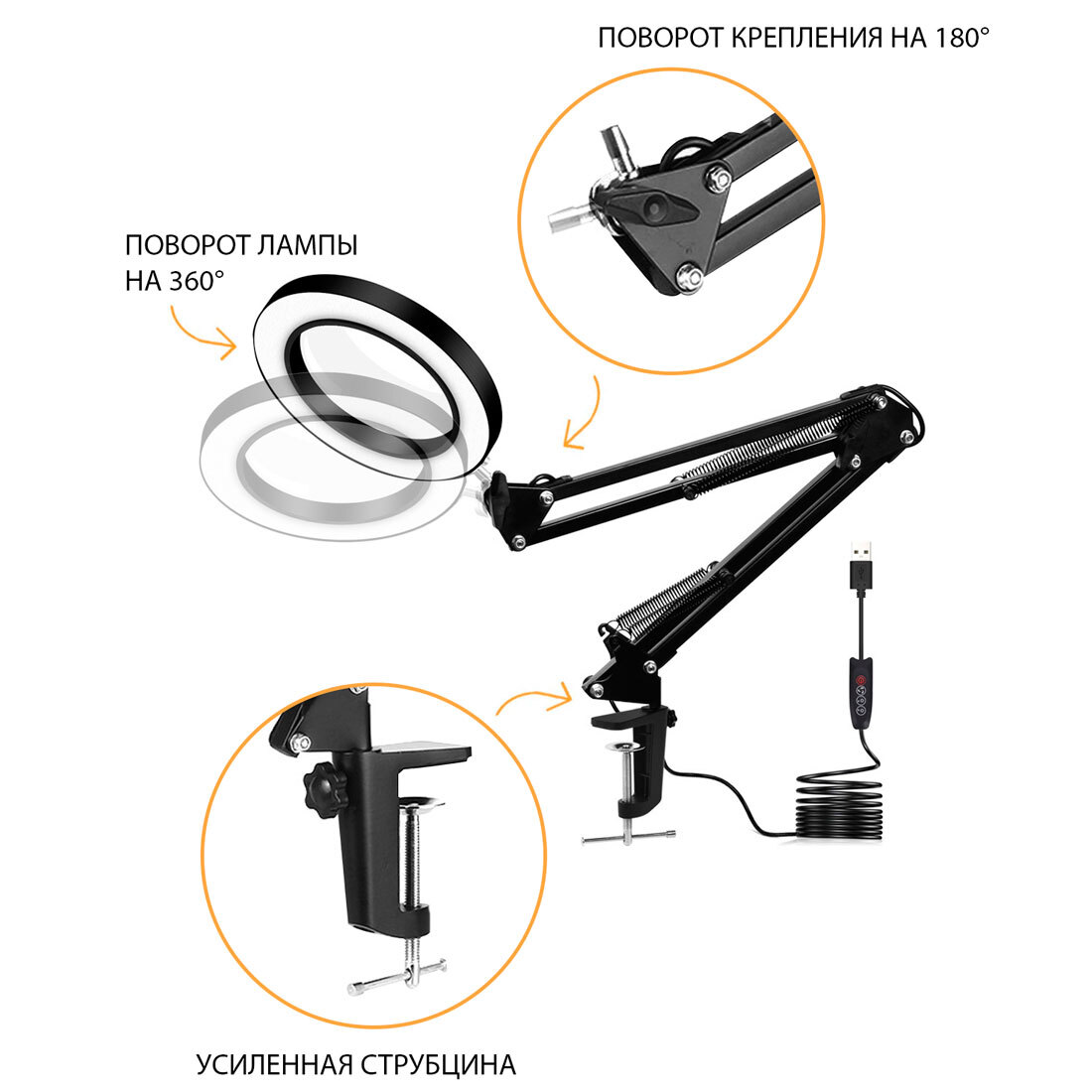 ПОВОРОТ КРЕПЛЕНИЯ НА 180°

ПОВОРОТ ЛАМПЫ НА 360°

УСИЛЕННАЯ СТРУБЦИНА