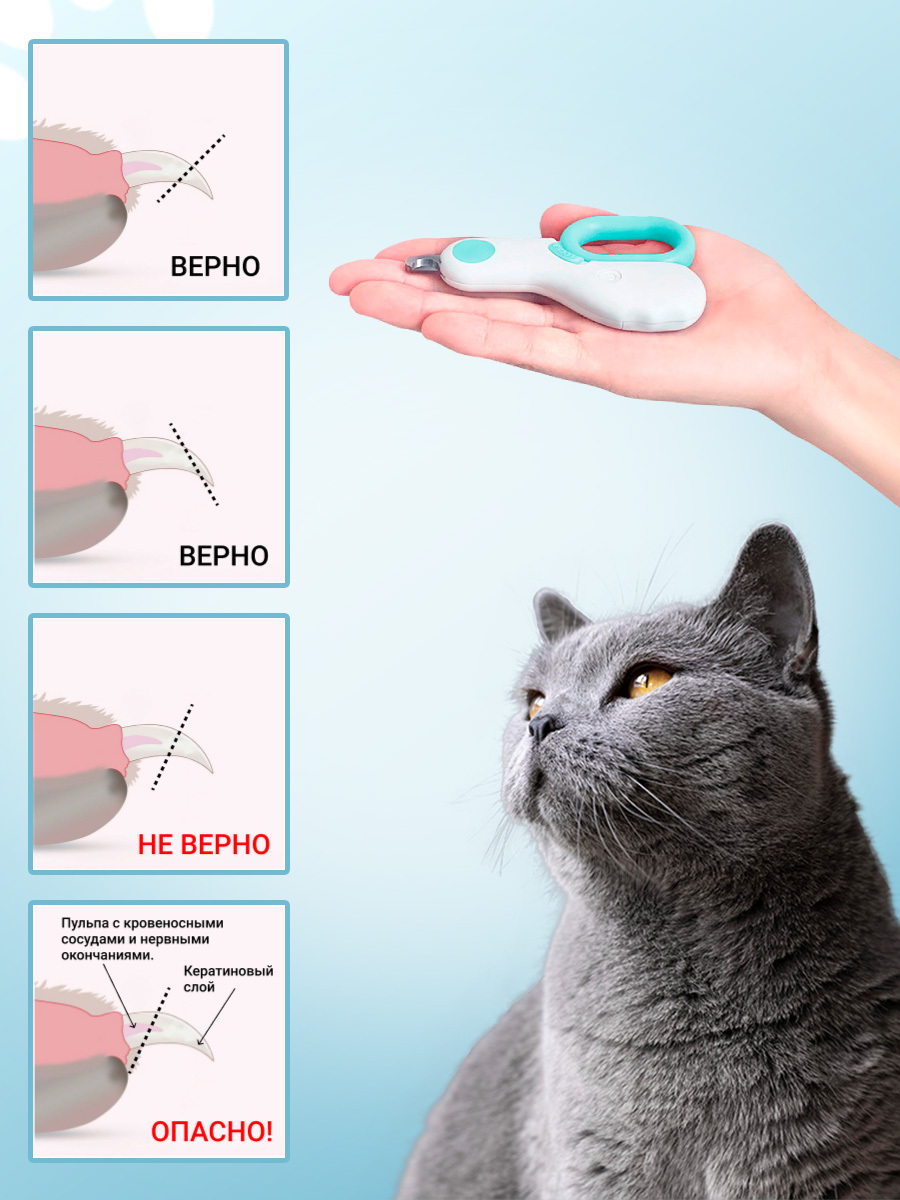 ВЕРНО

ВЕРНО

НЕ ВЕРНО

Пульпа с кровеносными сосудами и нервными окончаниями.

Кератиновый слой

ОПАСНО!