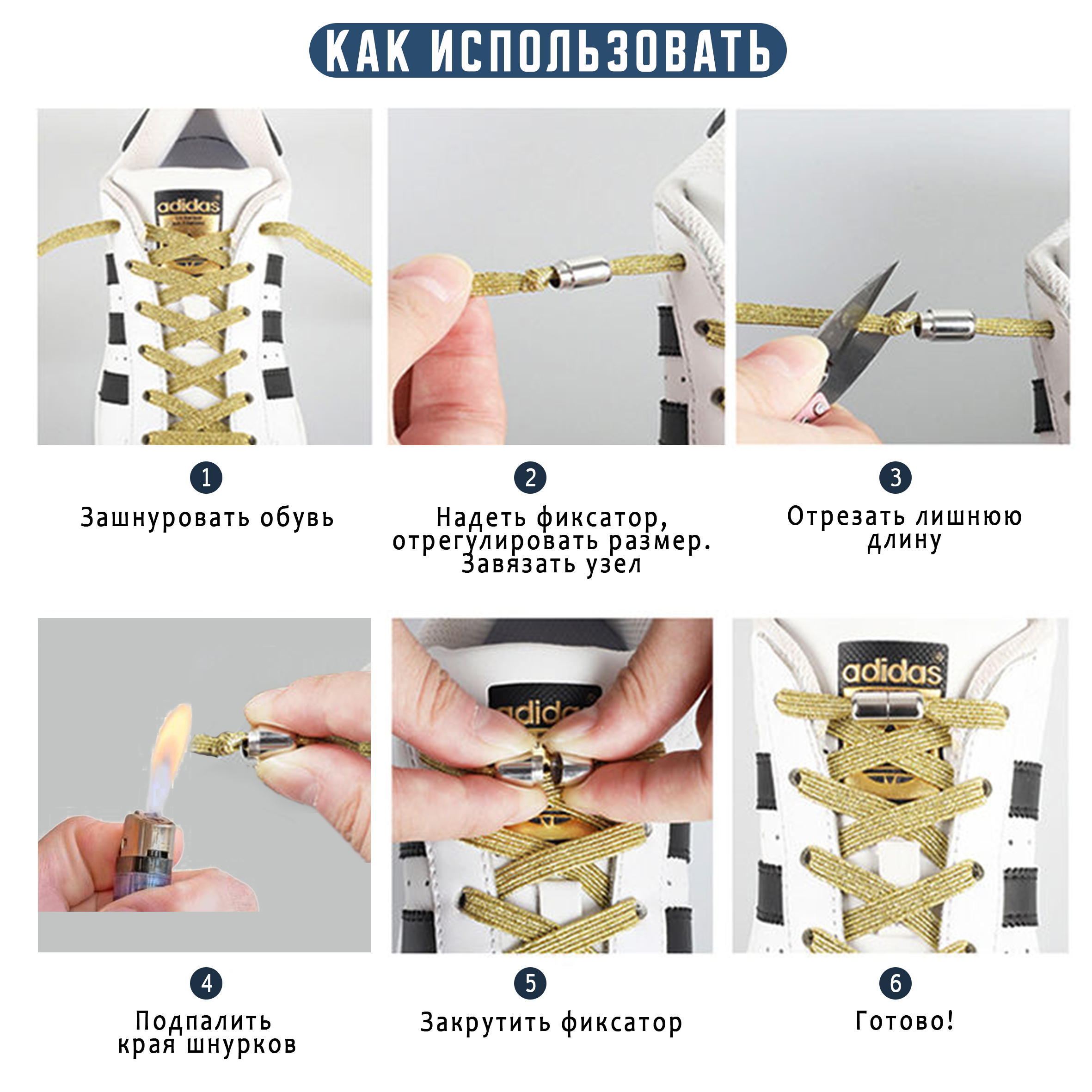 КАК ИСПОЛЬЗОВАТЬ

adidas

1
Зашнуровать обувь

2
Надеть фиксатор, отрегулировать размер. Завязать узел

3
Отрезать лишнюю длину

adidas

adidas

4
Подпалить края шнурков

5
Закрутить фиксатор

6
Готово!