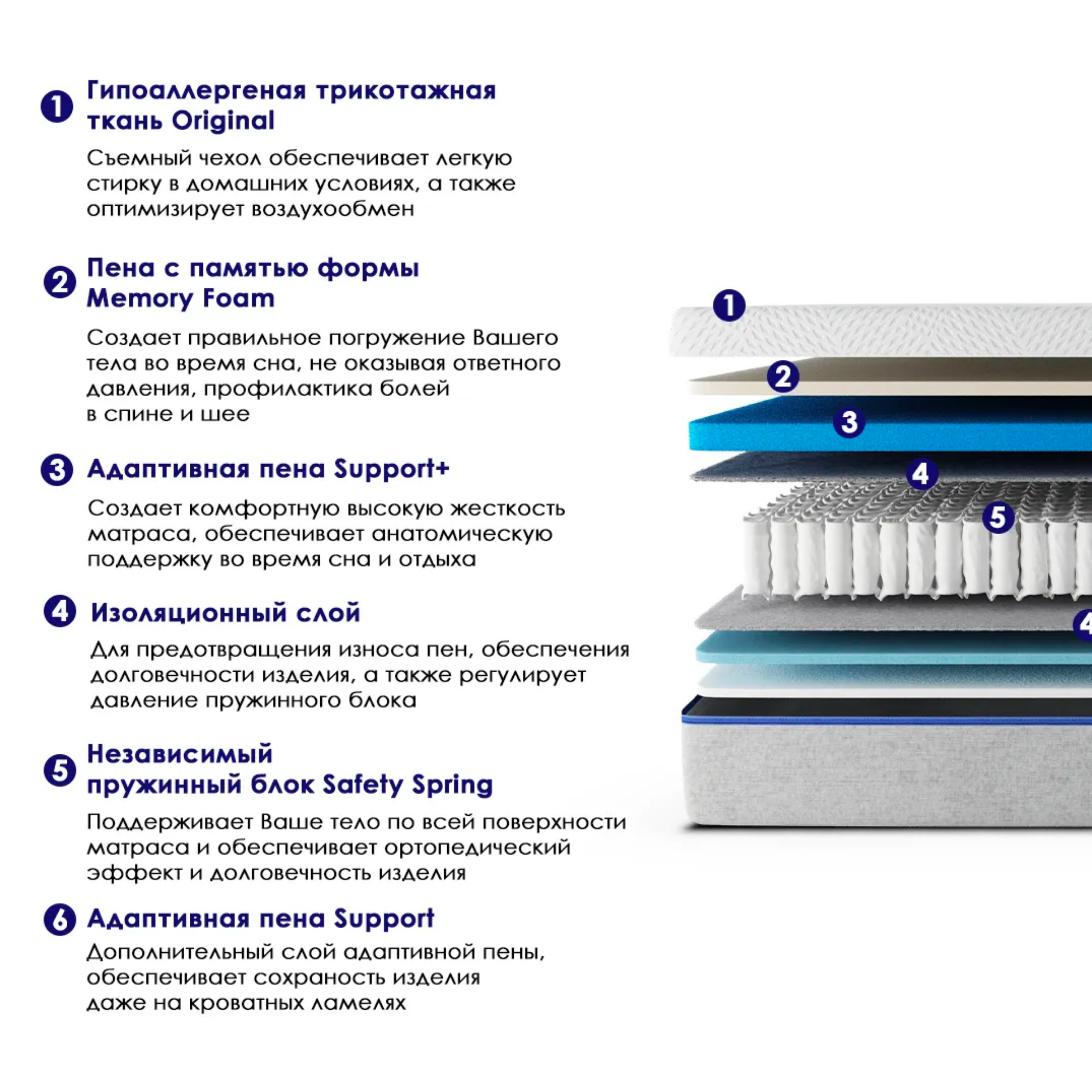 1 Гипоаллергеная трикотажная ткань Original

Съемный чехол обеспечивает легкую стирку в домашних условиях, а также оптимизирует воздухообмен

2 Пена с памятью формы Memory Foam

Создает правильное погружение Вашего тела во время сна, не оказывая ответного давления, профилактика болей в спине и шее

3 Адаптивная пена Support+

Создает комфортную высокую жесткость матраса, обеспечивает анатомическую поддержку во время сна и отдыха

4 Изоляционный слой

Для предотвращения износа пен, обеспечения долговечности изделия, а также регулирует давление пружинного блока

5 Независимый пружинный блок Safety Spring

Поддерживает Ваше тело по всей поверхности матраса и обеспечивает ортопедический эффект и долговечность изделия

6 Адаптивная пена Support

Дополнительный слой адаптивной пены, обеспечивает сохраность изделия даже на кроватных ламелях

1
2
3
4
5
4