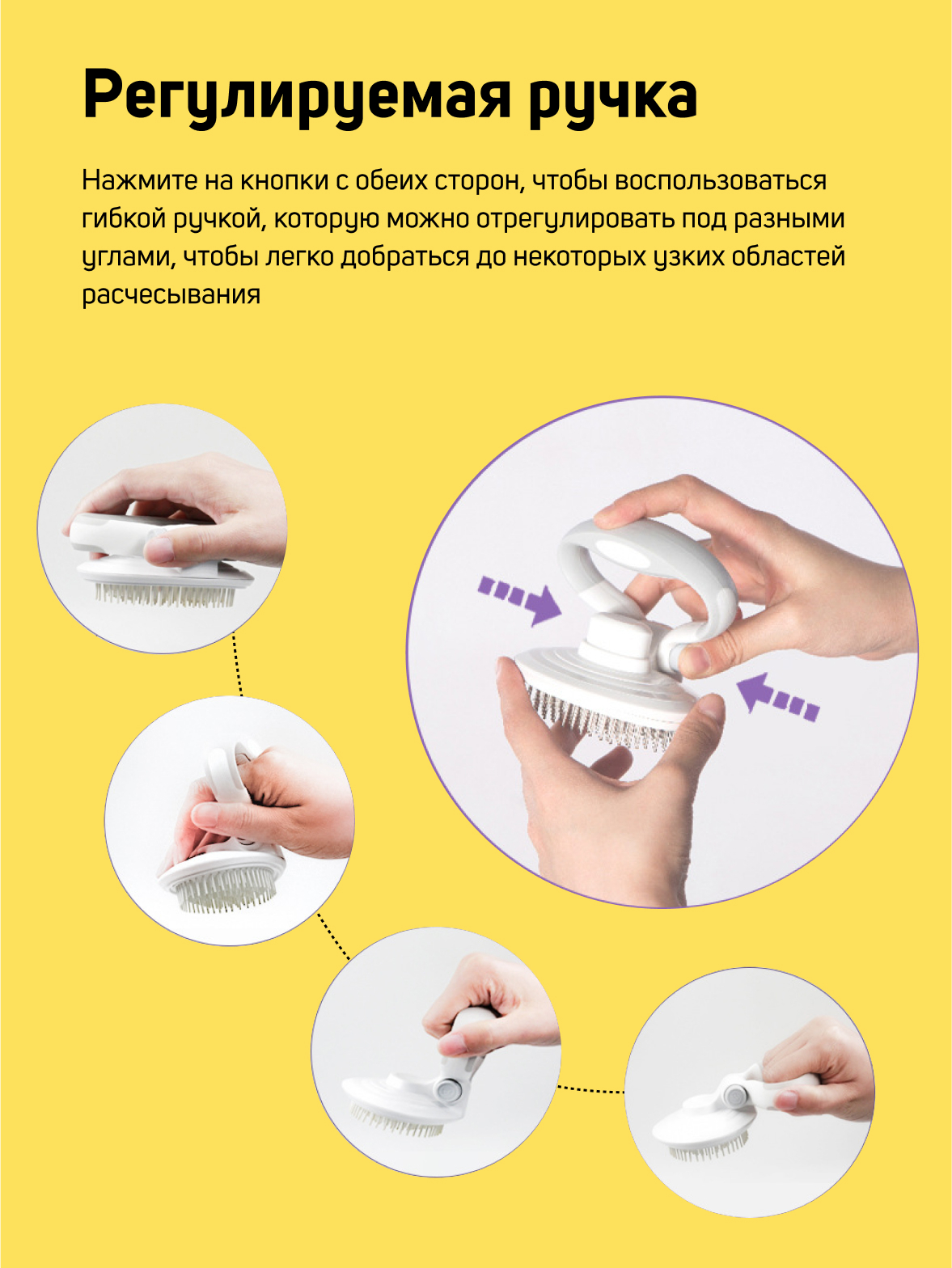 Регулируемая ручка

Нажмите на кнопки с обеих сторон, чтобы воспользоваться гибкой ручкой, которую можно отрегулировать под разными углами, чтобы легко добраться до некоторых узких областей расчесывания