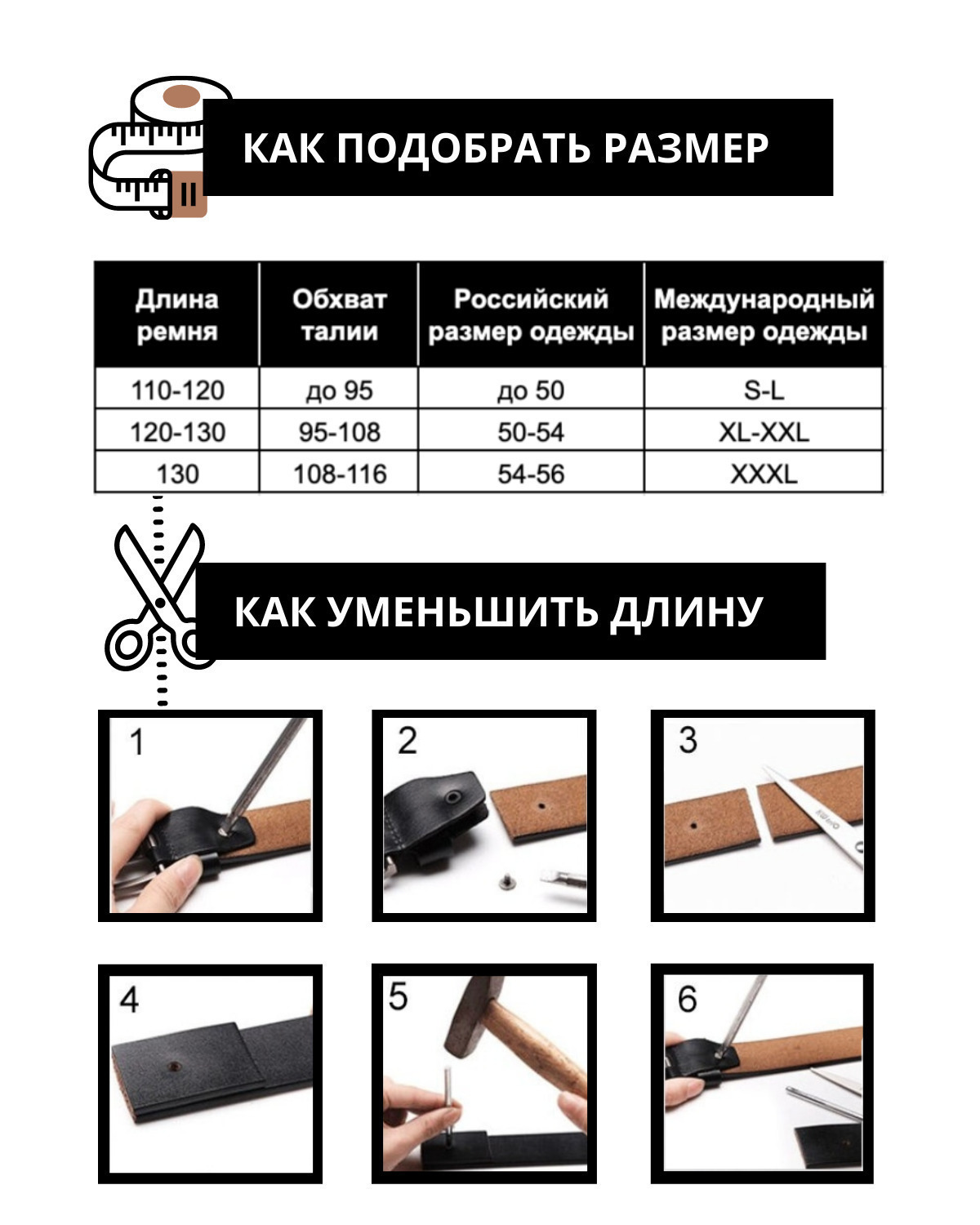 КАК ПОДОБРАТЬ РАЗМЕР

| Длина ремня | Обхват талии | Российский размер одежды | Международный размер одежды |
|---|---|---|---|
| 110-120 | до 95 | до 50 | S-L |
| 120-130 | 95-108 | 50-54 | XL-XXL |
| 130 | 108-116 | 54-56 | XXXL |

КАК УМЕНЬШИТЬ ДЛИНУ

1

2

3

4

5

6