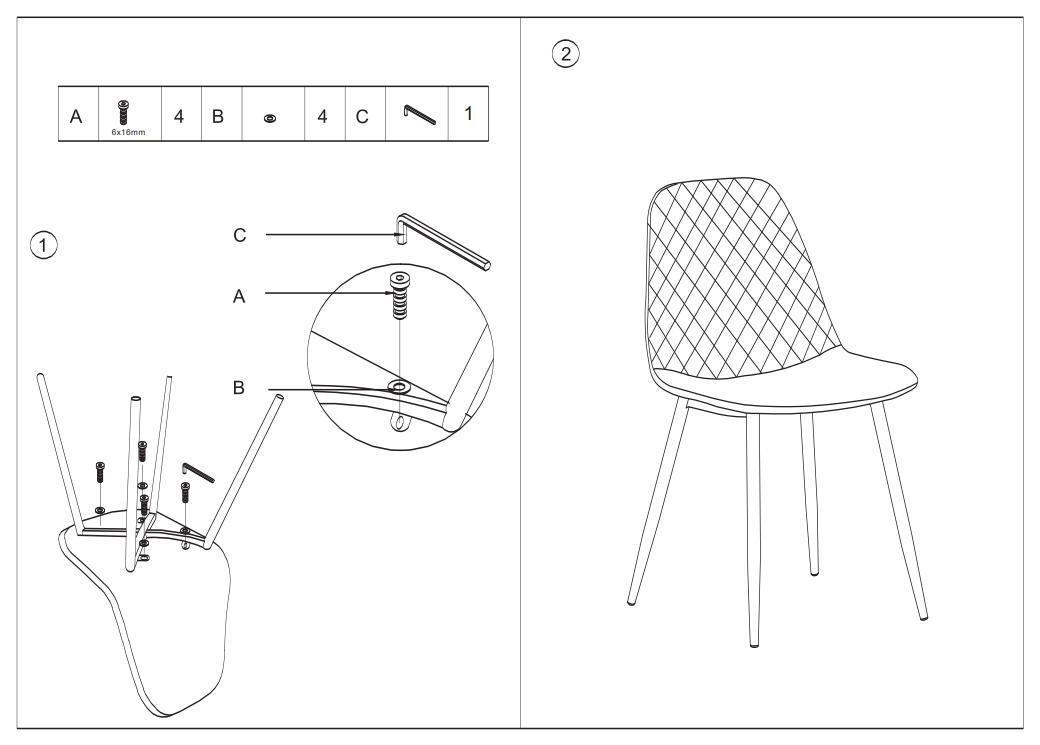 | A | 6x16mm | 4 | B | | 4 | C | | 1 |
|---|---|---|---|---|---|---|---|---|

①

C

A

B

②